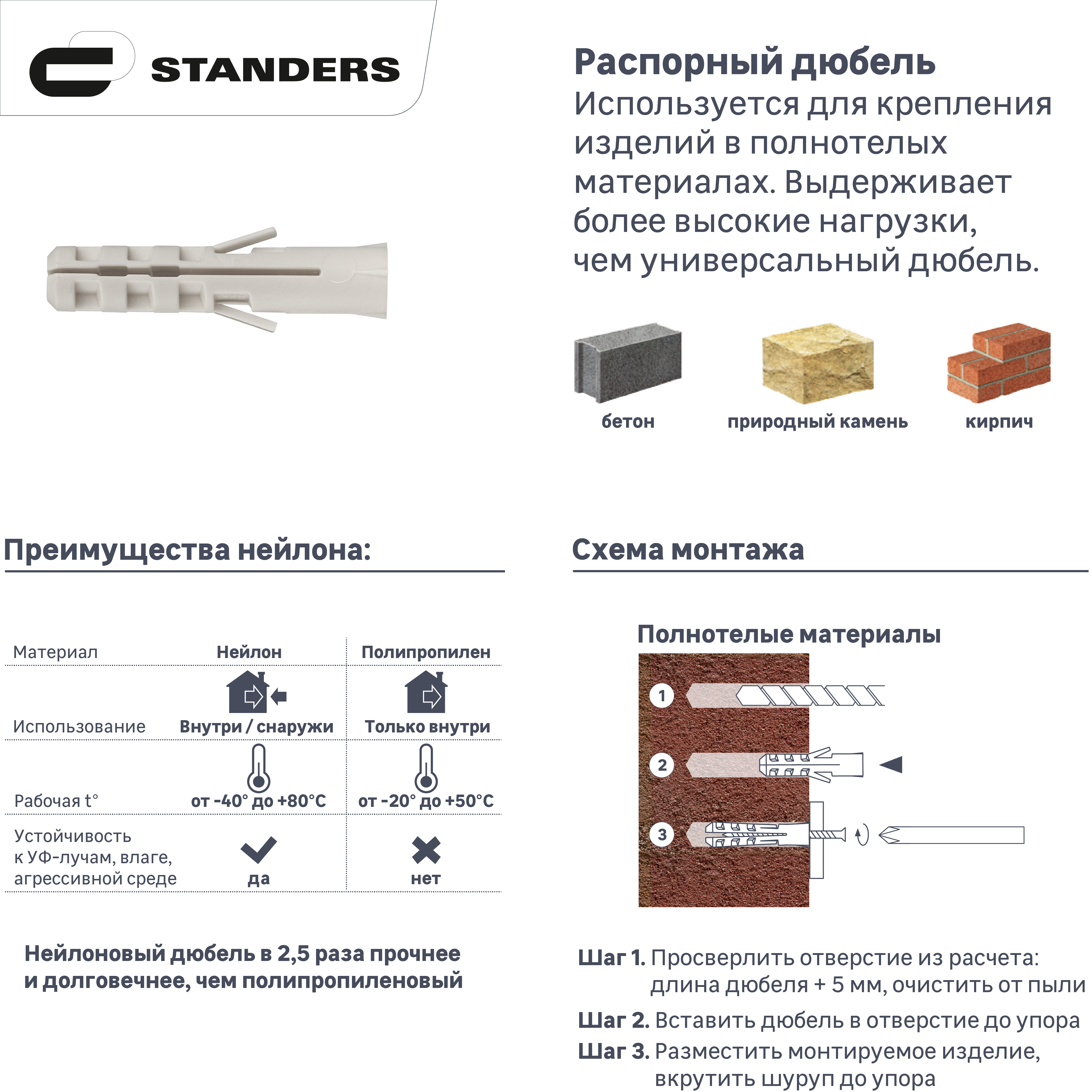 STANDERS

Распорный дюбель
Используется для крепления изделий в полнотелых материалах. Выдерживает более высокие нагрузки, чем универсальный дюбель.

бетон
природный камень
кирпич

Преимущества нейлона:

| Материал | Нейлон | Полипропилен |
|---|---|---|
| Использование | Внутри / снаружи | Только внутри |
| Рабочая t° | от -40° до +80°C | от -20° до +50°C |
| Устойчивость к УФ-лучам, влаге, агрессивной среде | да | нет |

Нейлоновый дюбель в 2,5 раза прочнее и долговечнее, чем полипропиленовый

Схема монтажа

Полнотелые материалы

1
2
3

Шаг 1. Просверлить отверстие из расчета: длина дюбеля + 5 мм, очистить от пыли
Шаг 2. Вставить дюбель в отверстие до упора
Шаг 3. Разместить монтируемое изделие, вкрутить шуруп до упора