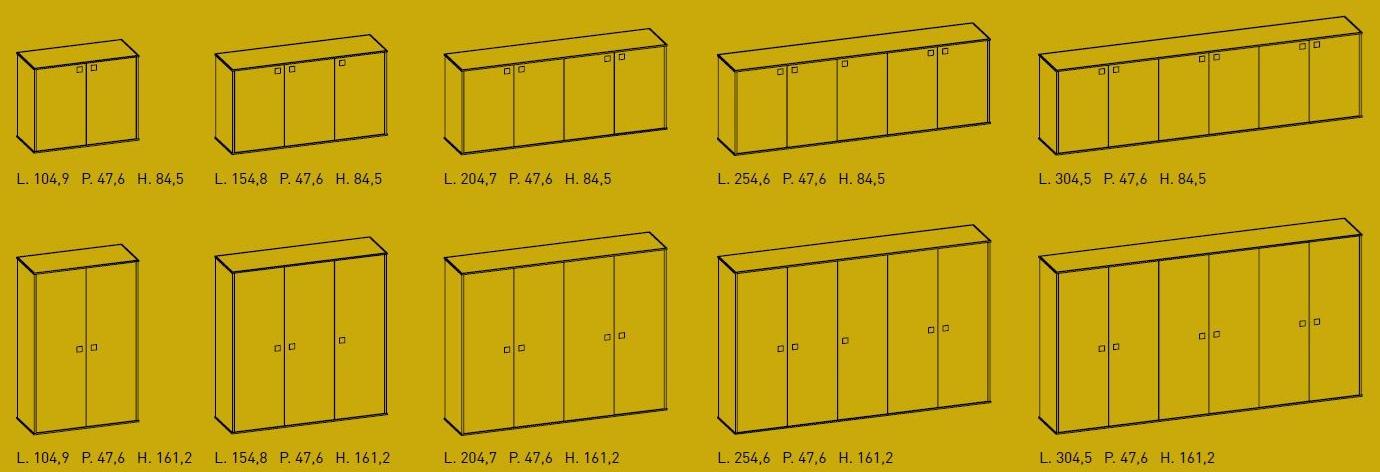 L. 104,9 P. 47,6 H. 84,5

L. 154,8 P. 47,6 H. 84,5

L. 204,7 P. 47,6 H. 84,5

L. 254,6 P. 47,6 H. 84,5

L. 304,5 P. 47,6 H. 84,5

L. 104,9 P. 47,6 H. 161,2

L. 154,8 P. 47,6 H. 161,2

L. 204,7 P. 47,6 H. 161,2

L. 254,6 P. 47,6 H. 161,2

L. 304,5 P. 47,6 H. 161,2