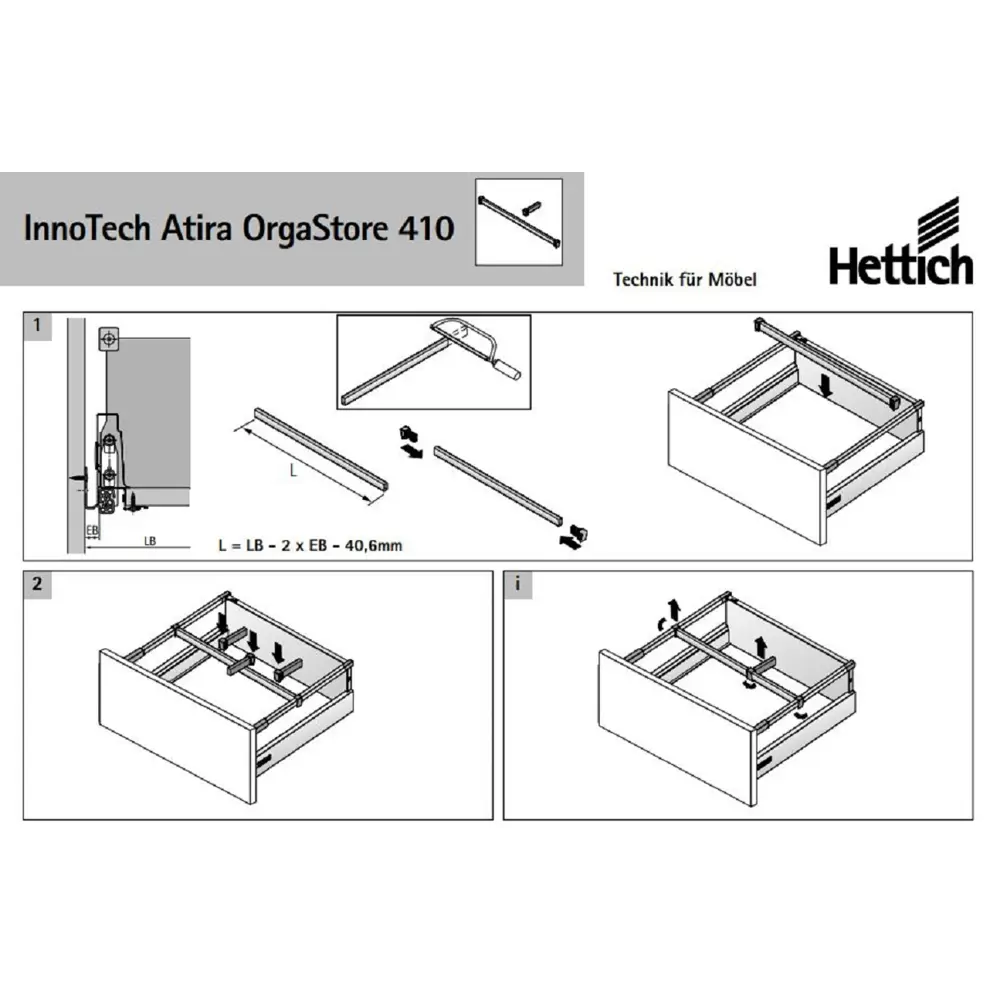 InnoTech Atira OrgaStore 410

Technik für Möbel

Hettich

1

EB

LB

L

L = LB - 2 x EB - 40,6mm

2

i