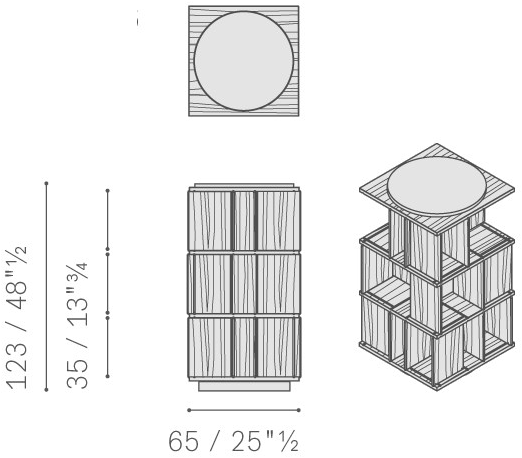 123 / 48"½

35 / 13"¾

65 / 25"½