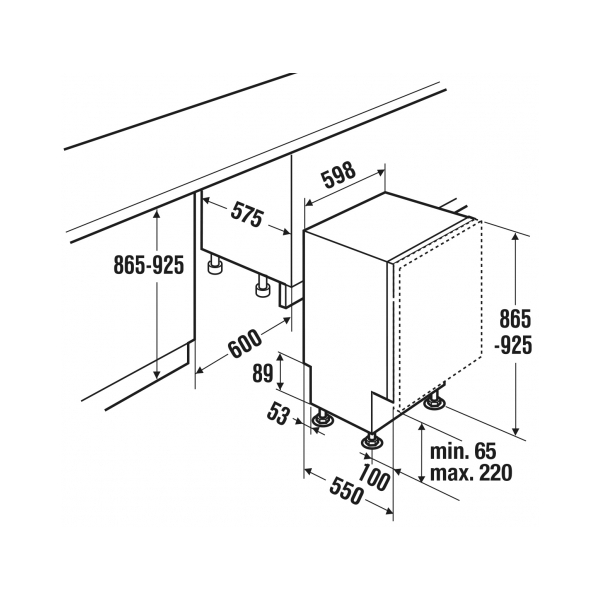 598

575

865-925

865
-925

600

89

53

min. 65
max. 220

100

550