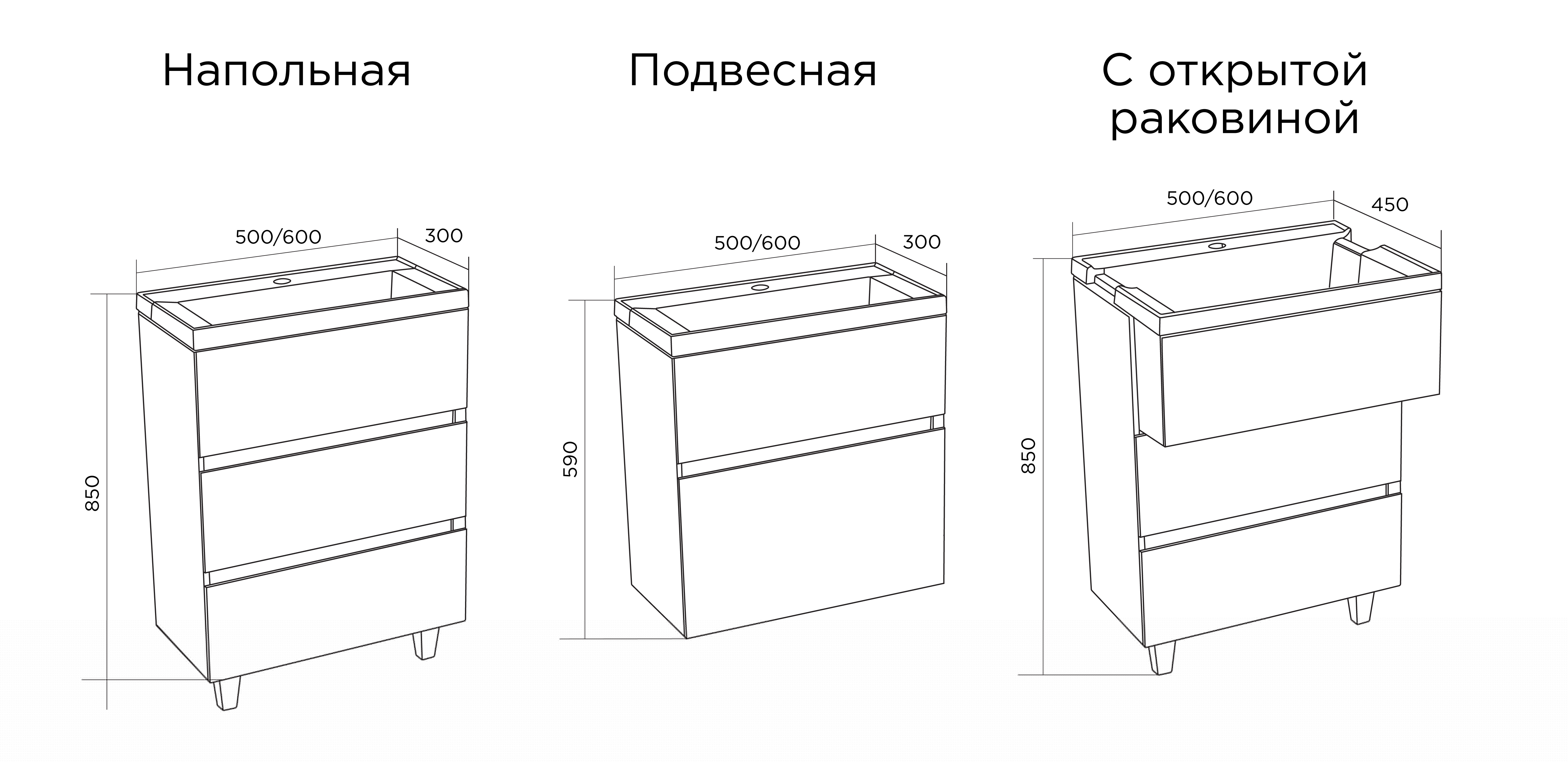 Напольная

500/600
300
850

Подвесная

500/600
300
590

С открытой раковиной

500/600
450
850