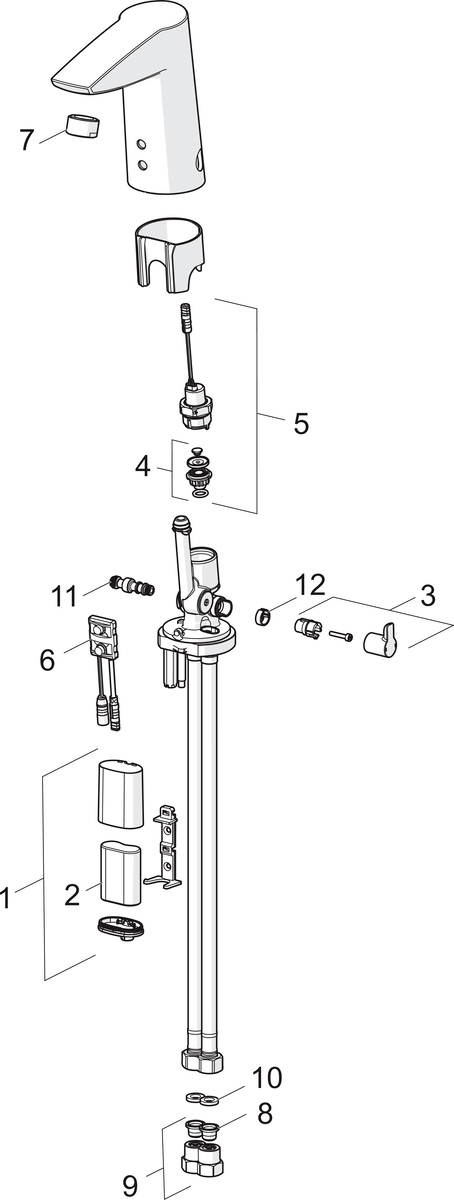 7
5
4
11
12
3
6
1
2
10
8
9