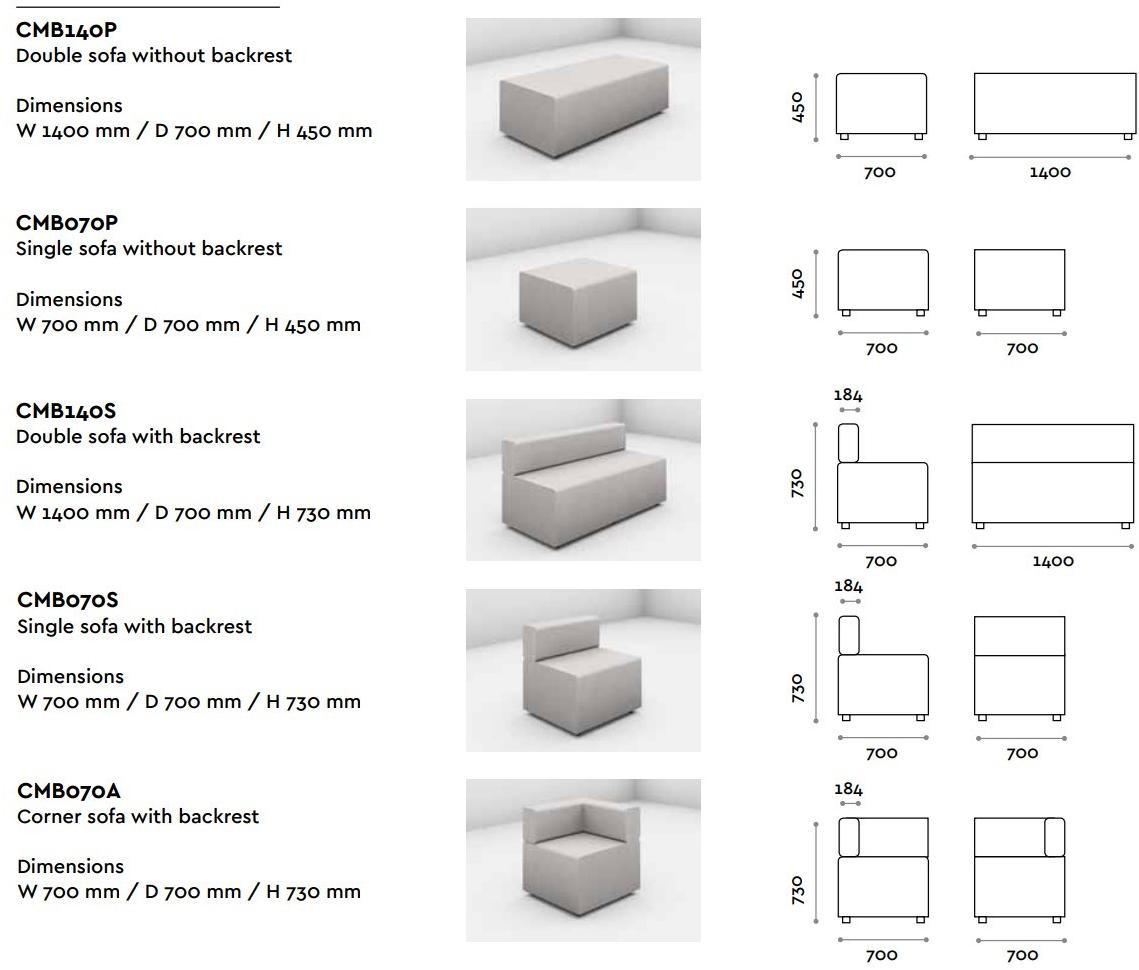 CMB140P
Double sofa without backrest

Dimensions
W 1400 mm / D 700 mm / H 450 mm

450
700
1400

CMB070P
Single sofa without backrest

Dimensions
W 700 mm / D 700 mm / H 450 mm

450
700
700

CMB140S
Double sofa with backrest

Dimensions
W 1400 mm / D 700 mm / H 730 mm

184
730
700
1400

CMB070S
Single sofa with backrest

Dimensions
W 700 mm / D 700 mm / H 730 mm

184
730
700
700

CMB070A
Corner sofa with backrest

Dimensions
W 700 mm / D 700 mm / H 730 mm

184
730
700
700