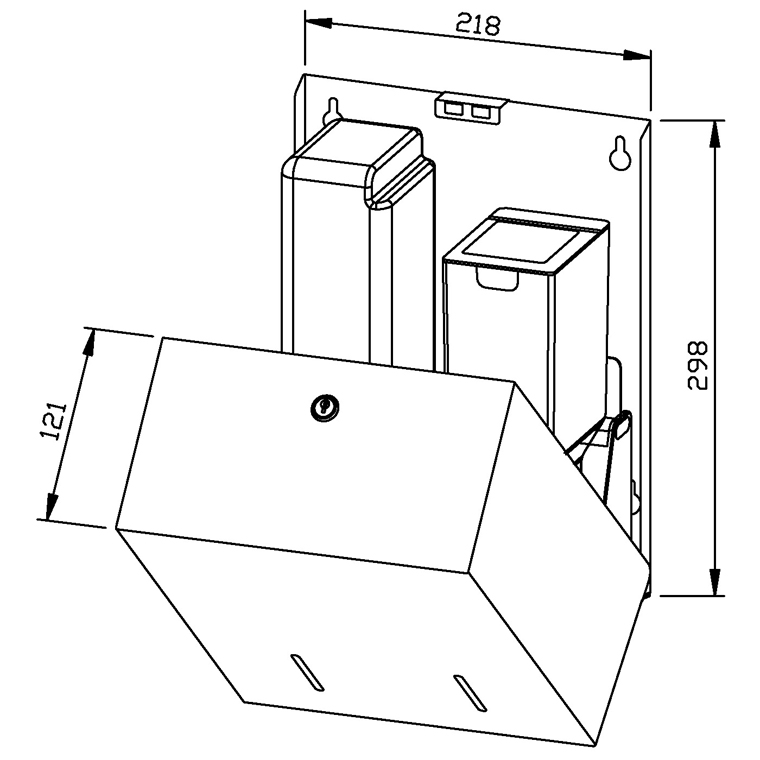 218
121
298