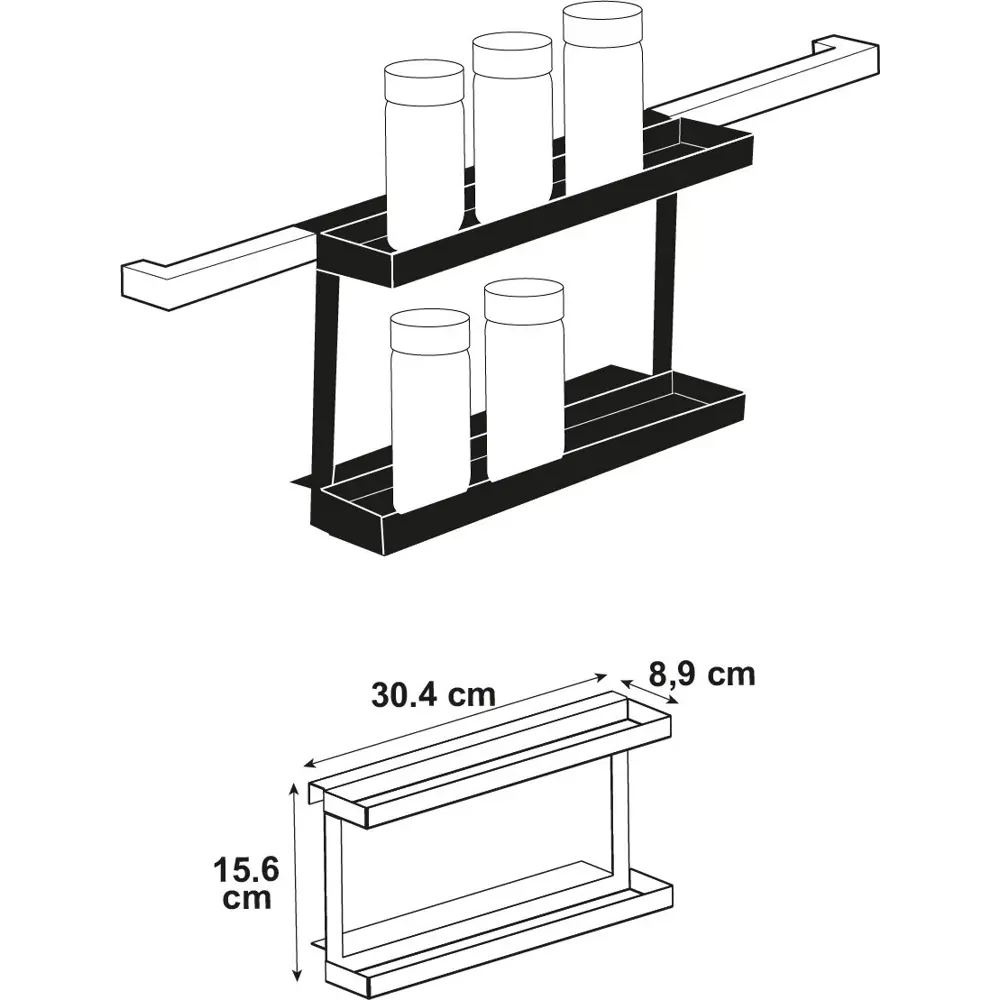 30.4 cm
8,9 cm
15.6 cm