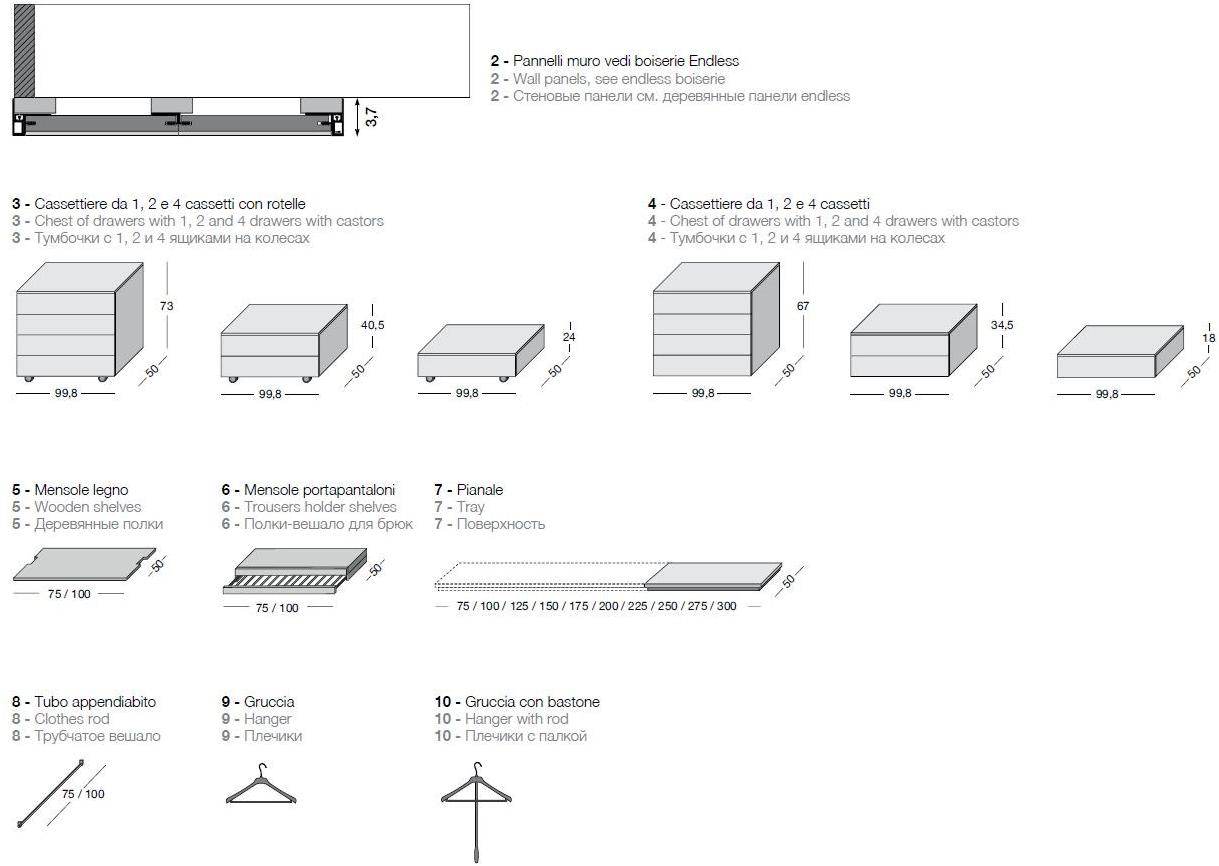 3,7

2 - Pannelli muro vedi boiserie Endless
2 - Wall panels, see endless boiserie
2 - Стеновые панели см. деревянные панели endless

3 - Cassettiere da 1, 2 e 4 cassetti con rotelle
3 - Chest of drawers with 1, 2 and 4 drawers with castors
3 - Тумбочки с 1, 2 и 4 ящиками на колесах

73
50
99,8
40,5
50
99,8
24
50
99,8

4 - Cassettiere da 1, 2 e 4 cassetti
4 - Chest of drawers with 1, 2 and 4 drawers with castors
4 - Тумбочки с 1, 2 и 4 ящиками на колесах

67
50
99,8
34,5
50
99,8
18
50
99,8

5 - Mensole legno
5 - Wooden shelves
5 - Деревянные полки

50
75 / 100

6 - Mensole portapantaloni
6 - Trousers holder shelves
6 - Полки-вешало для брюк

50
75 / 100

7 - Pianale
7 - Tray
7 - Поверхность

50
75 / 100 / 125 / 150 / 175 / 200 / 225 / 250 / 275 / 300

8 - Tubo appendiabito
8 - Clothes rod
8 - Трубчатое вешало

75 / 100

9 - Gruccia
9 - Hanger
9 - Плечики

10 - Gruccia con bastone
10 - Hanger with rod
10 - Плечики с палкой