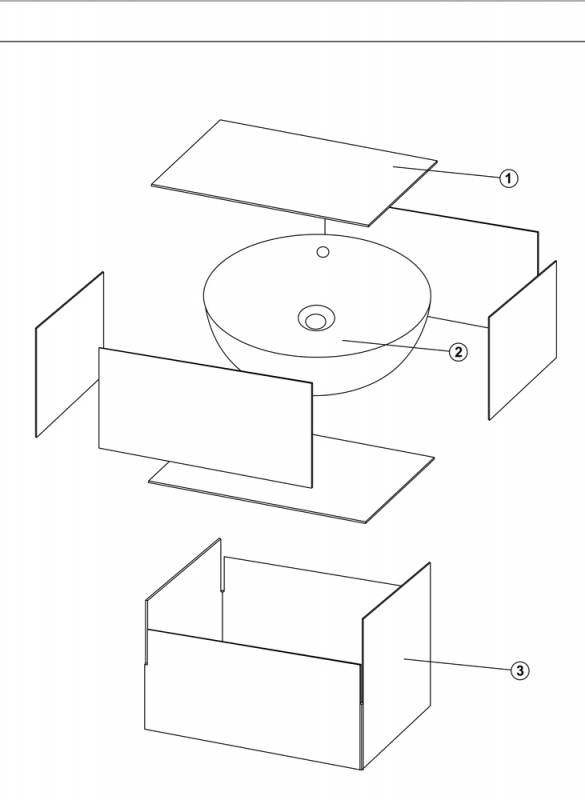 1
2
3