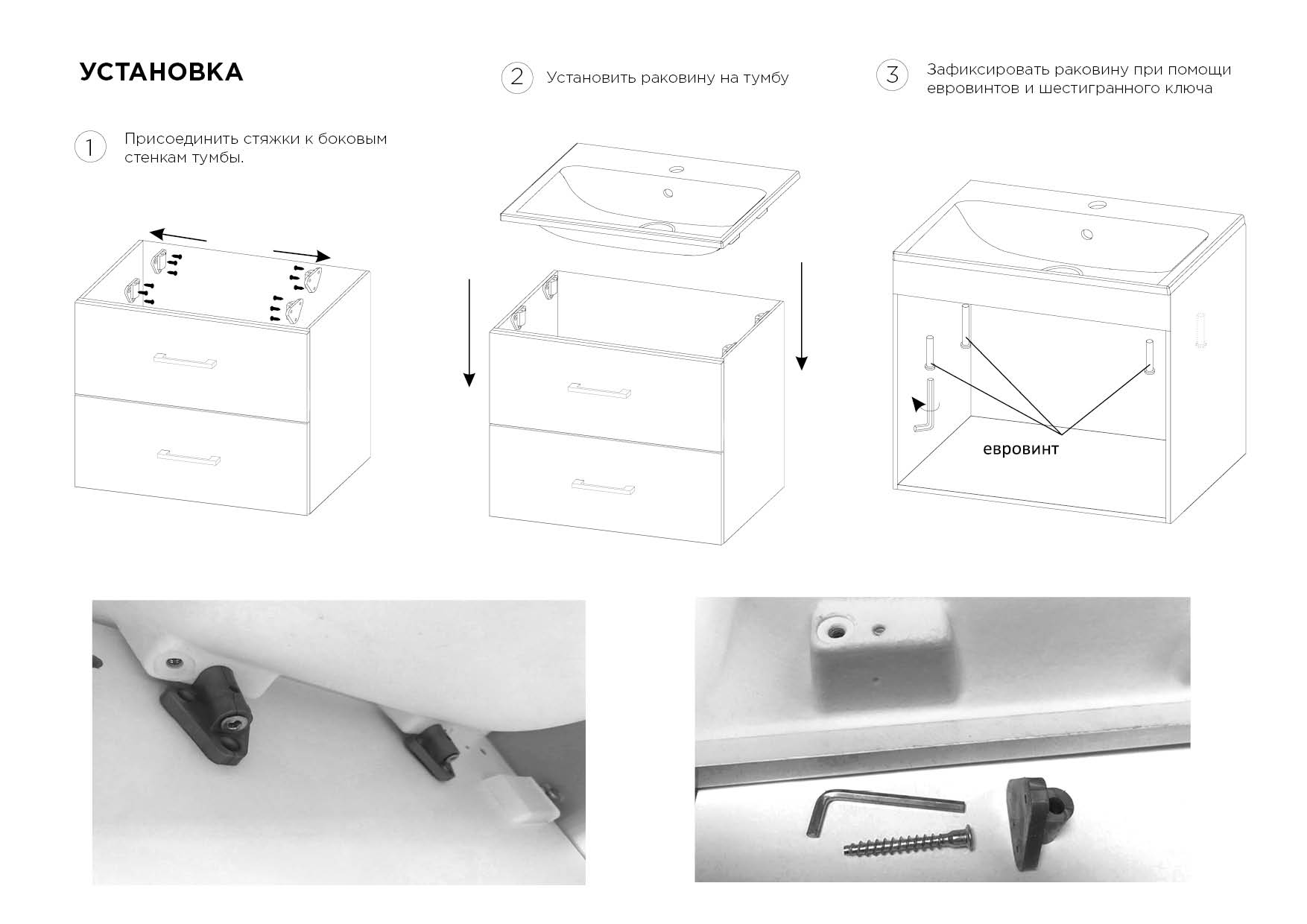 УСТАНОВКА

1 Присоединить стяжки к боковым стенкам тумбы.

2 Установить раковину на тумбу

3 Зафиксировать раковину при помощи евровинтов и шестигранного ключа

евровинт