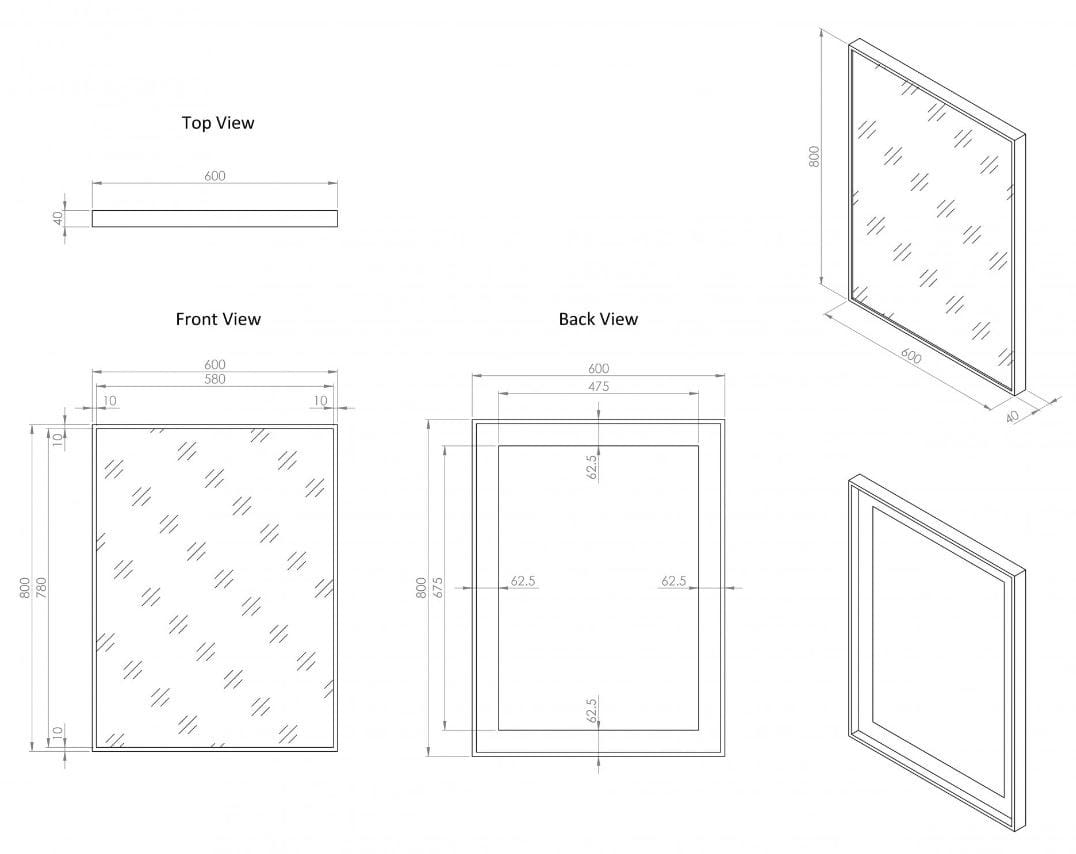 Top View

600

40

Front View

600
580
10
10
10
800
780
10

Back View

600
475
62.5
800
675
62.5
62.5
62.5

800
600
40