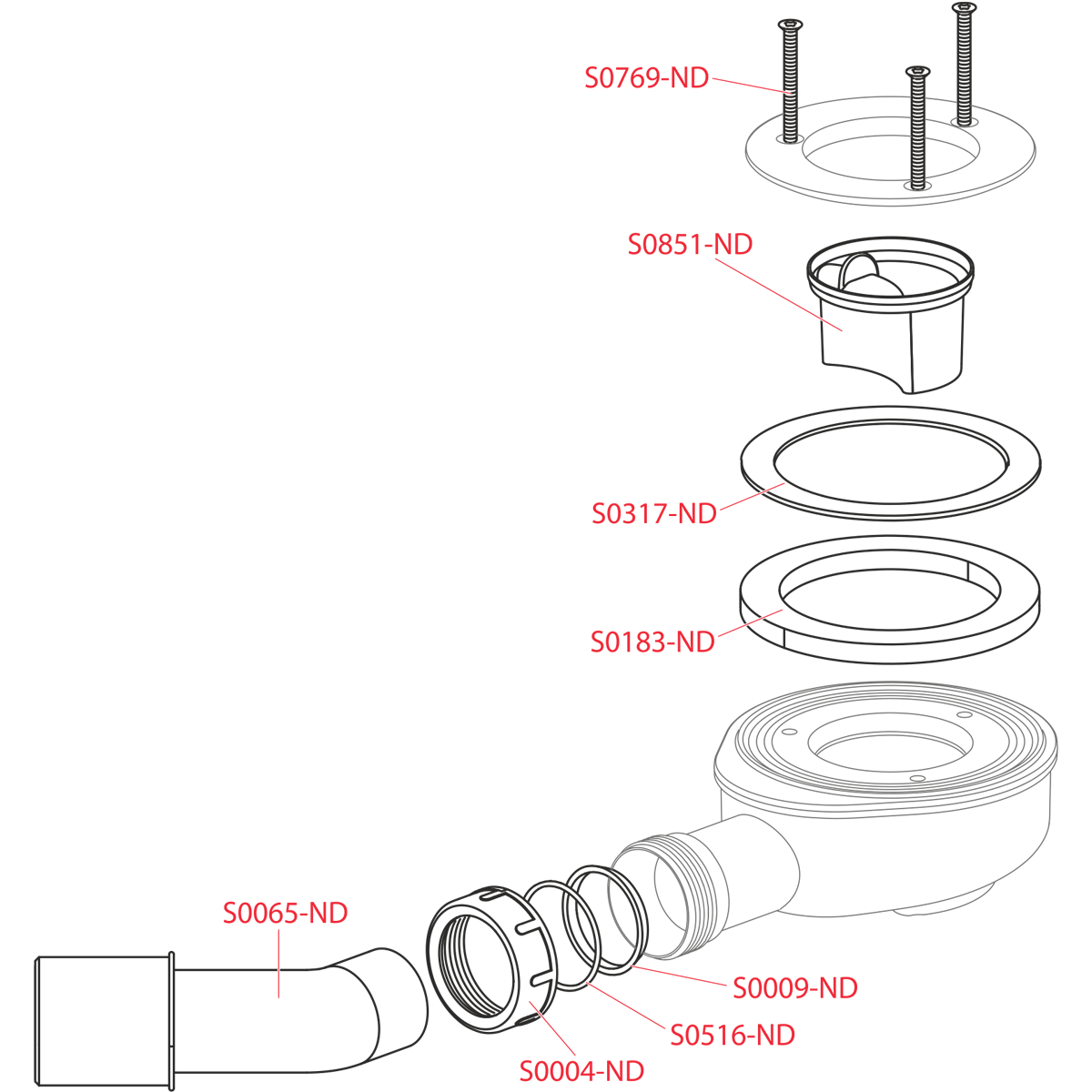 S0769-ND

S0851-ND

S0317-ND

S0183-ND

S0065-ND

S0009-ND

S0516-ND

S0004-ND