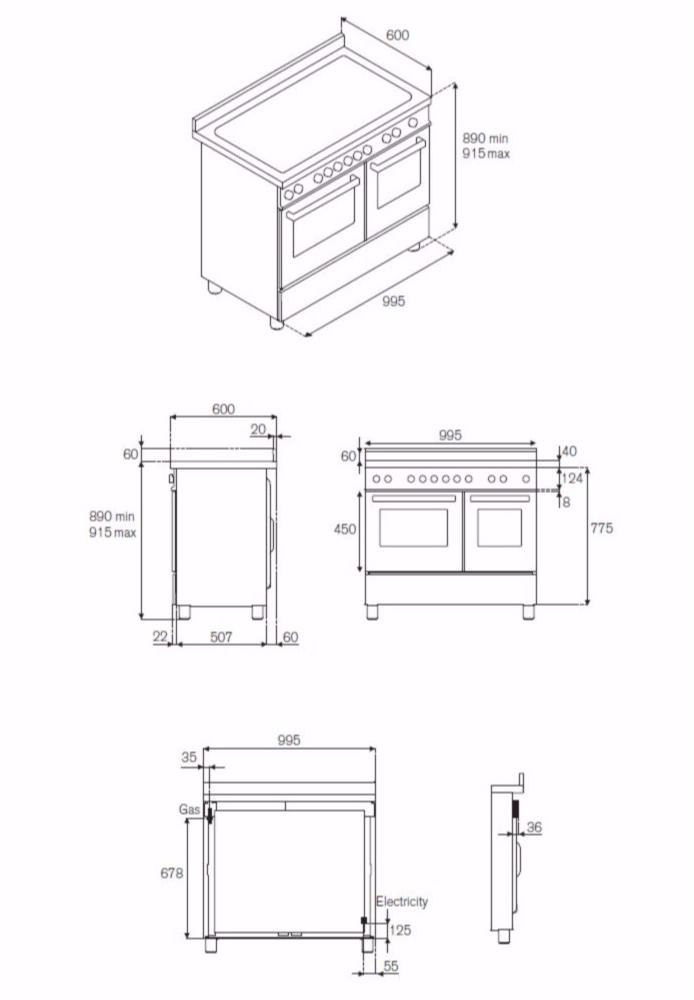 600
890 min
915 max
995

600
20
60
890 min
915 max
22
507
60

995
60
40
124
8
450
775

995
35
Gas
678
Electricity
125
55

36