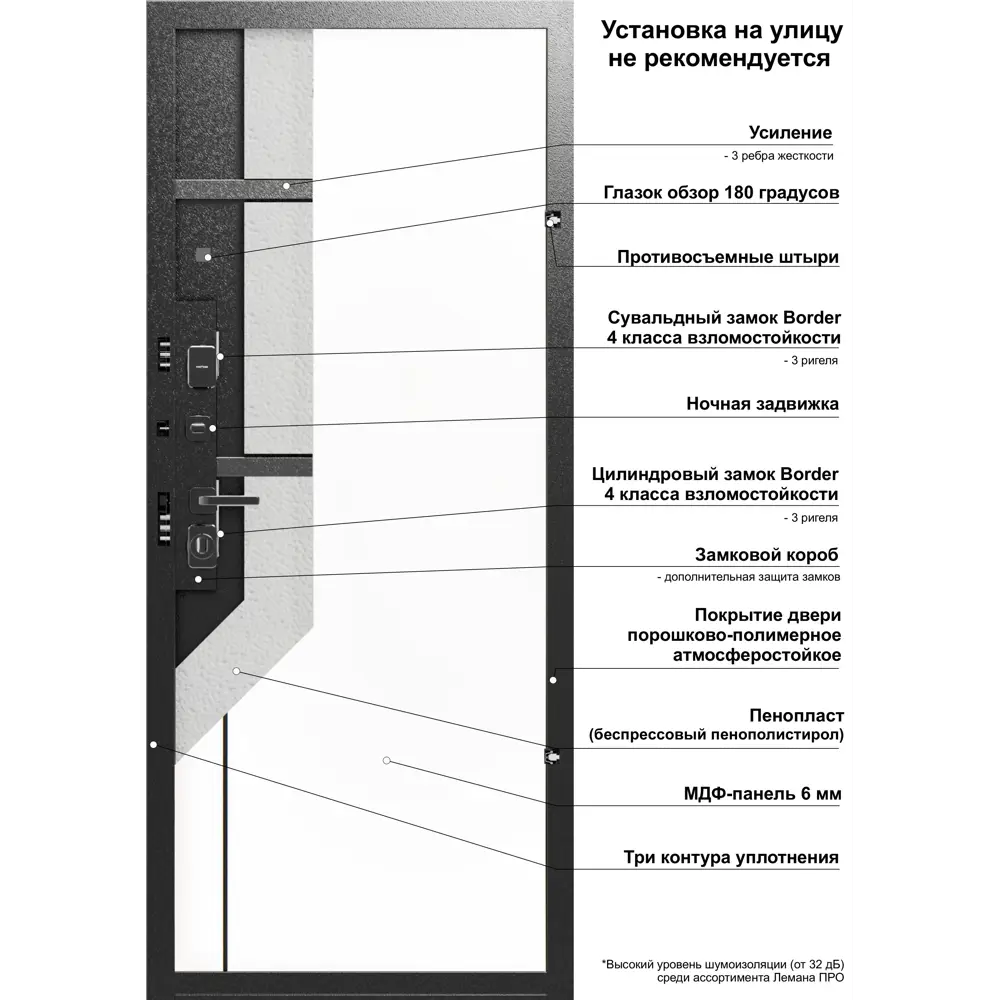 Установка на улицу не рекомендуется

Усиление
- 3 ребра жесткости

Глазок обзор 180 градусов

Противосъемные штыри

Сувальдный замок Border 4 класса взломостойкости
- 3 ригеля

Ночная задвижка

Цилиндровый замок Border 4 класса взломостойкости
- 3 ригеля

Замковой короб
- дополнительная защита замков

Покрытие двери порошково-полимерное атмосферостойкое

Пенопласт (беспрессовый пенополистирол)

МДФ-панель 6 мм

Три контура уплотнения

*Высокий уровень шумоизоляции (от 32 дБ) среди ассортимента Лемана ПРО