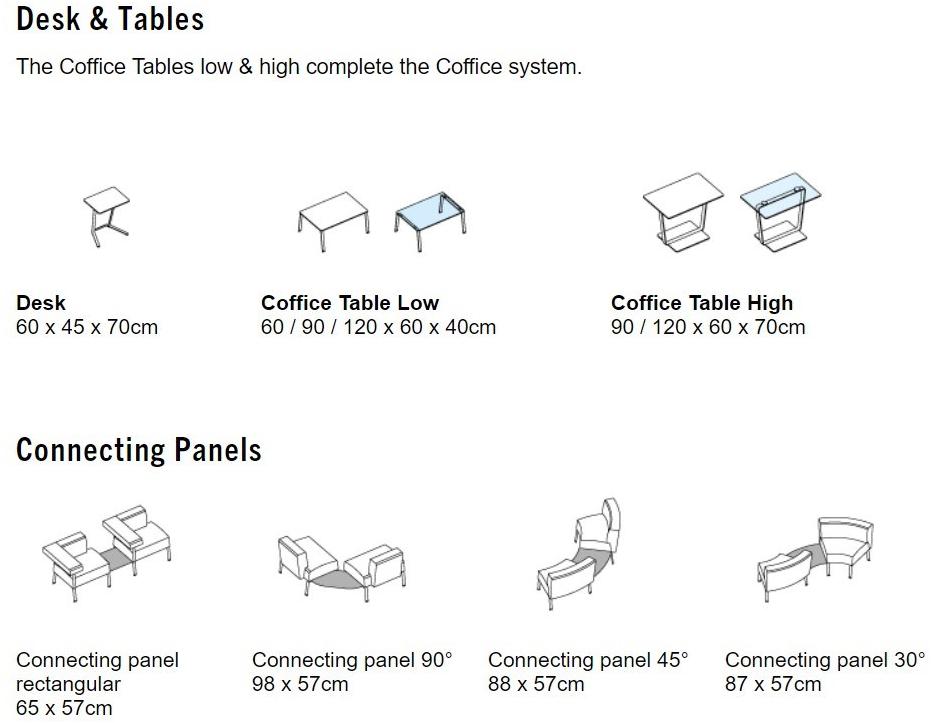 Desk & Tables

The Coffice Tables low & high complete the Coffice system.

Desk
60 x 45 x 70cm

Coffice Table Low
60 / 90 / 120 x 60 x 40cm

Coffice Table High
90 / 120 x 60 x 70cm

Connecting Panels

Connecting panel rectangular
65 x 57cm

Connecting panel 90°
98 x 57cm

Connecting panel 45°
88 x 57cm

Connecting panel 30°
87 x 57cm