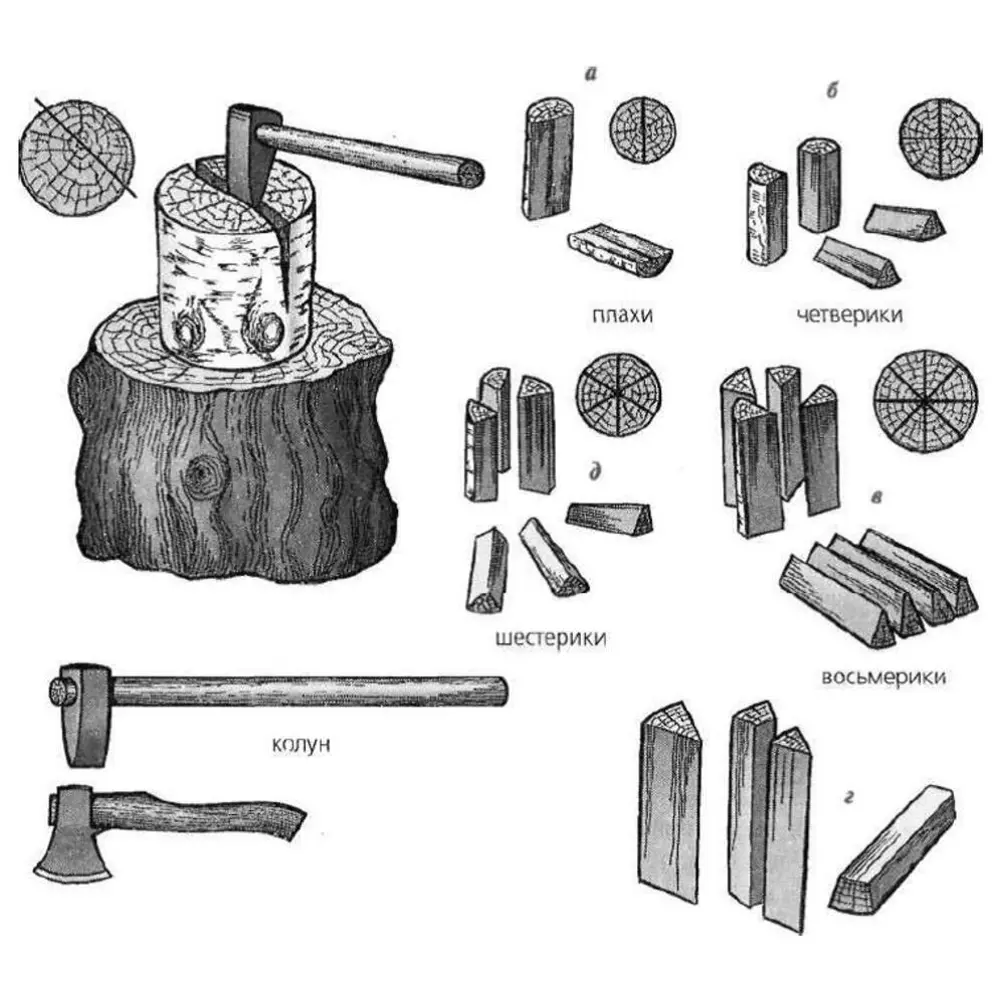 а

б

плахи

четверики

д

в

шестерики

восьмерики

колун

г