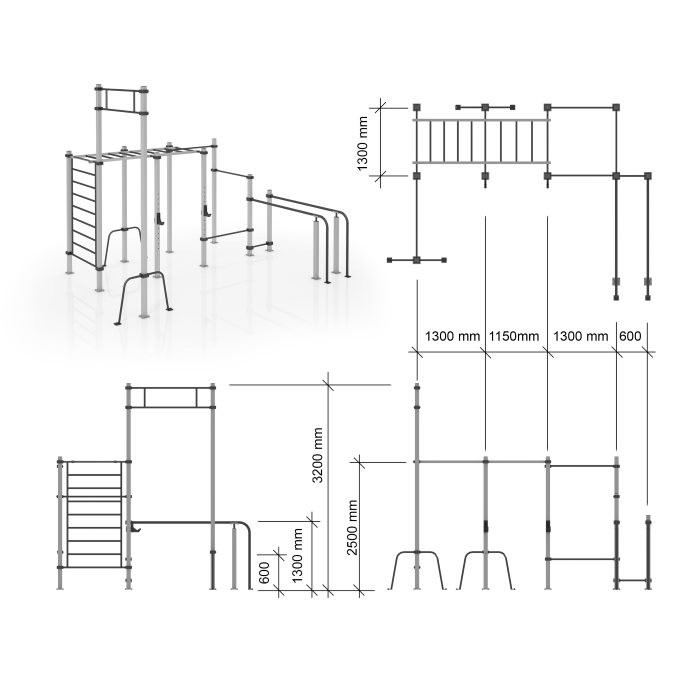 1300 mm

1300 mm
1150mm
1300 mm
600

3200 mm
2500 mm
1300 mm
600