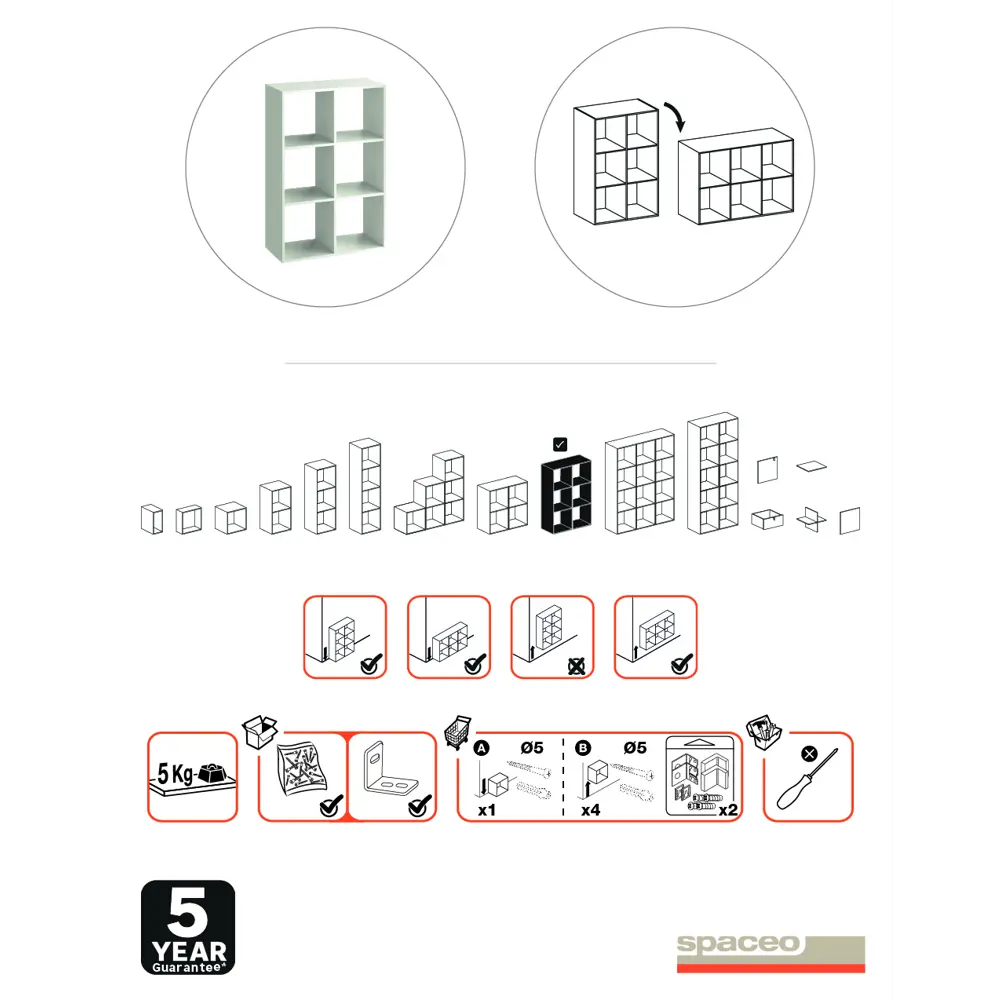 5 Kg

A Ø5
x1

B Ø5
x4

x2

5
YEAR
Guarantee

spaceo