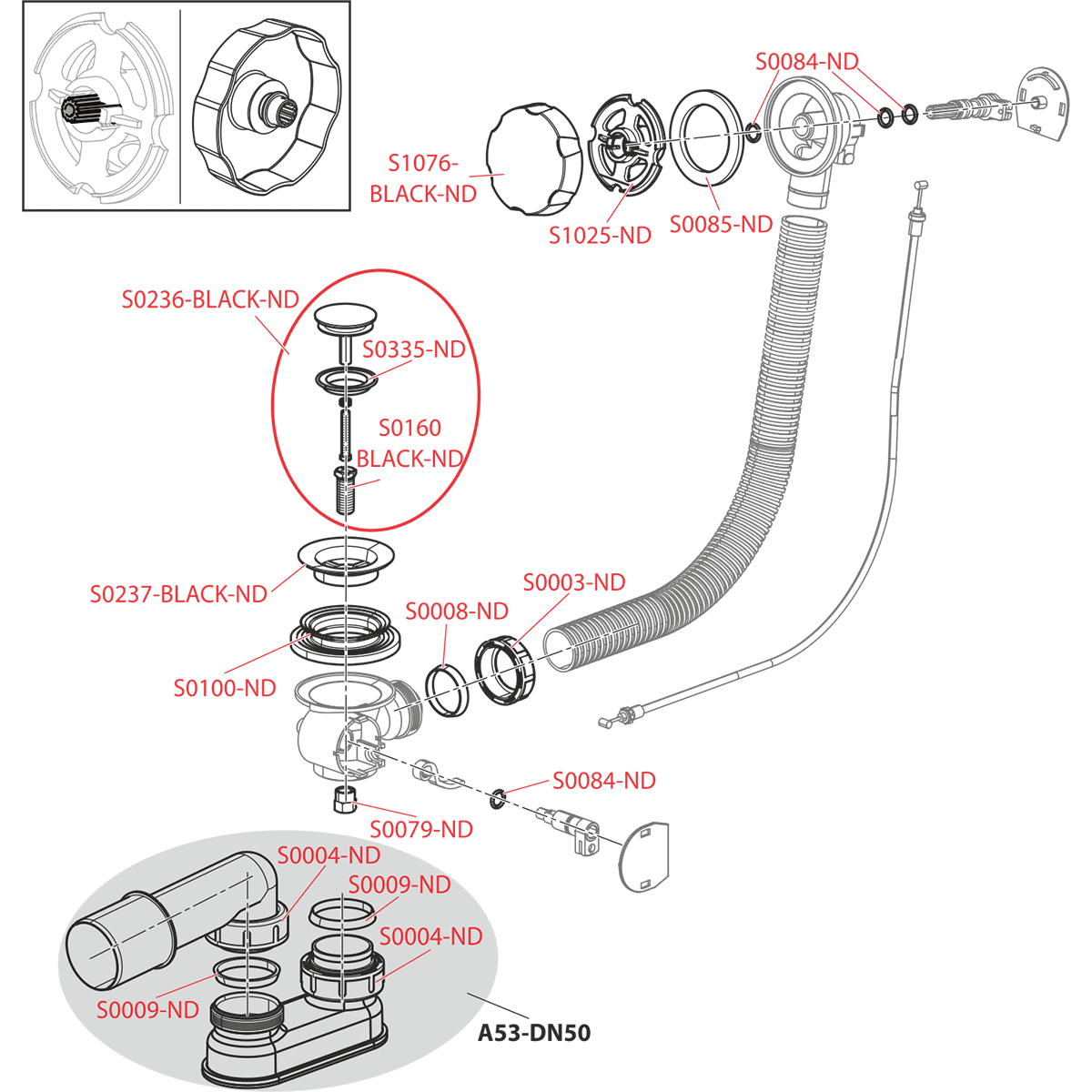 S0084-ND

S1076-BLACK-ND

S1025-ND

S0085-ND

S0236-BLACK-ND

S0335-ND

S0160 BLACK-ND

S0237-BLACK-ND

S0003-ND

S0008-ND

S0100-ND

S0084-ND

S0079-ND

S0004-ND

S0009-ND

S0004-ND

S0009-ND

A53-DN50