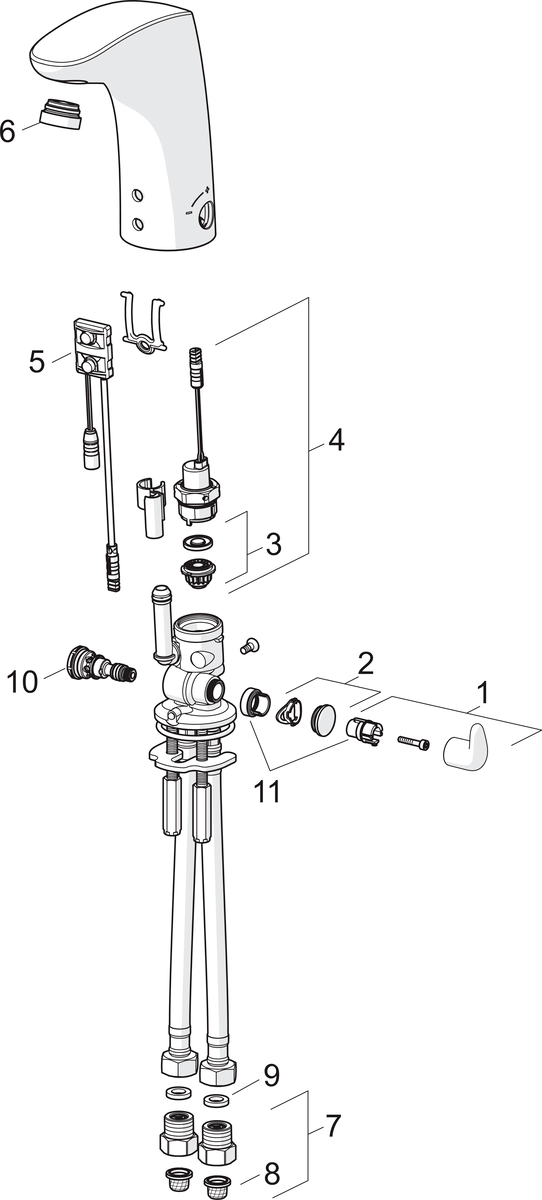 6

5

4

3

10

2

1

11

9

7

8