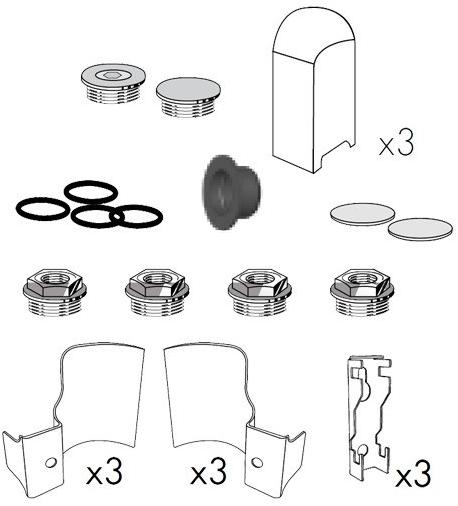 x3

x3

x3

x3