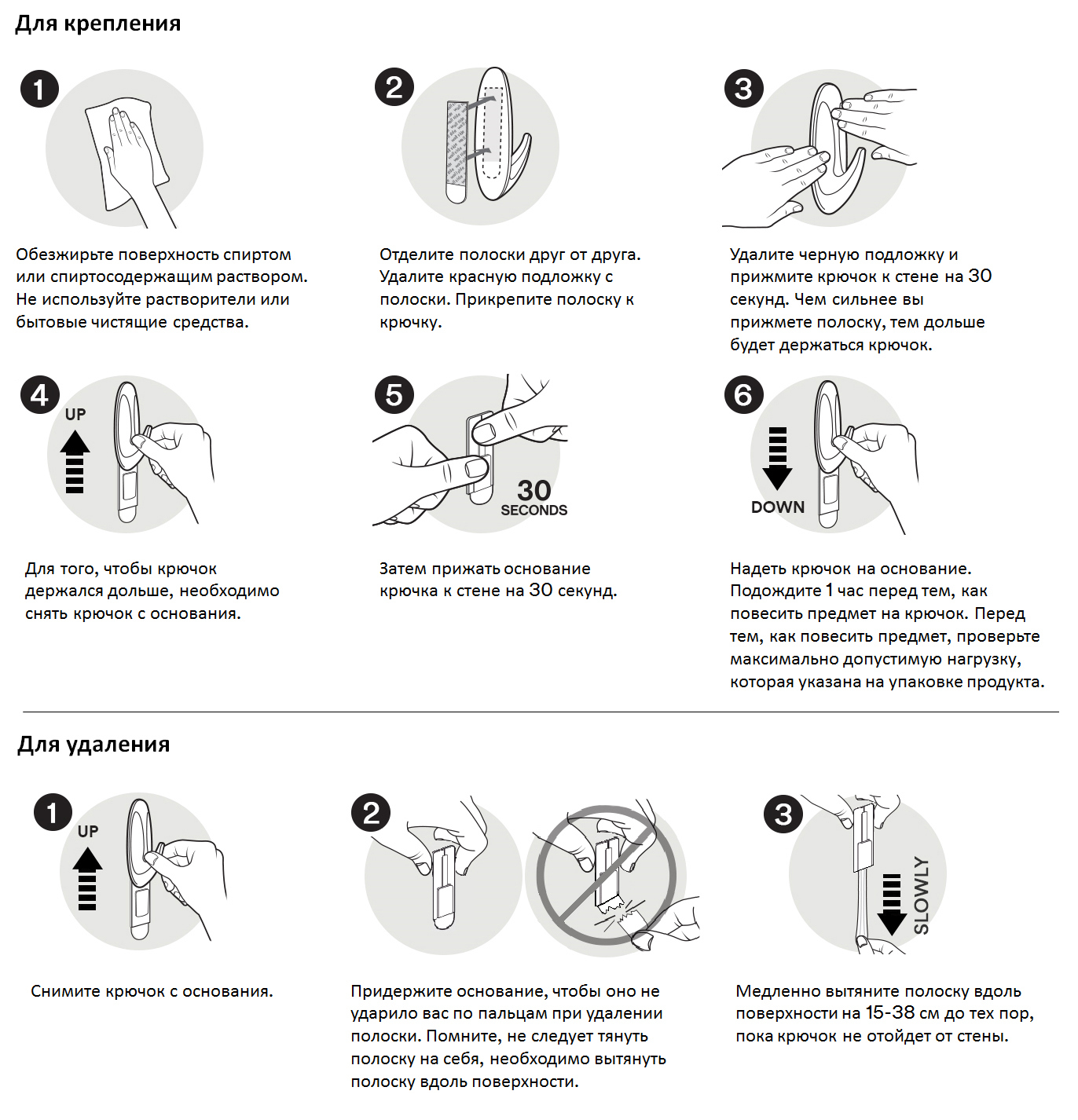 Для крепления

1

Обезжирьте поверхность спиртом или спиртосодержащим раствором. Не используйте растворители или бытовые чистящие средства.

2

Отделите полоски друг от друга. Удалите красную подложку с полоски. Прикрепите полоску к крючку.

3

Удалите черную подложку и прижмите крючок к стене на 30 секунд. Чем сильнее вы прижмете полоску, тем дольше будет держаться крючок.

4

UP

Для того, чтобы крючок держался дольше, необходимо снять крючок с основания.

5

30 SECONDS

Затем прижать основание крючка к стене на 30 секунд.

6

DOWN

Надеть крючок на основание. Подождите 1 час перед тем, как повесить предмет на крючок. Перед тем, как повесить предмет, проверьте максимально допустимую нагрузку, которая указана на упаковке продукта.

Для удаления

1

UP

Снимите крючок с основания.

2

Придержите основание, чтобы оно не ударило вас по пальцам при удалении полоски. Помните, не следует тянуть полоску на себя, необходимо вытянуть полоску вдоль поверхности.

3

SLOWLY

Медленно вытяните полоску вдоль поверхности на 15-38 см до тех пор, пока крючок не отойдет от стены.