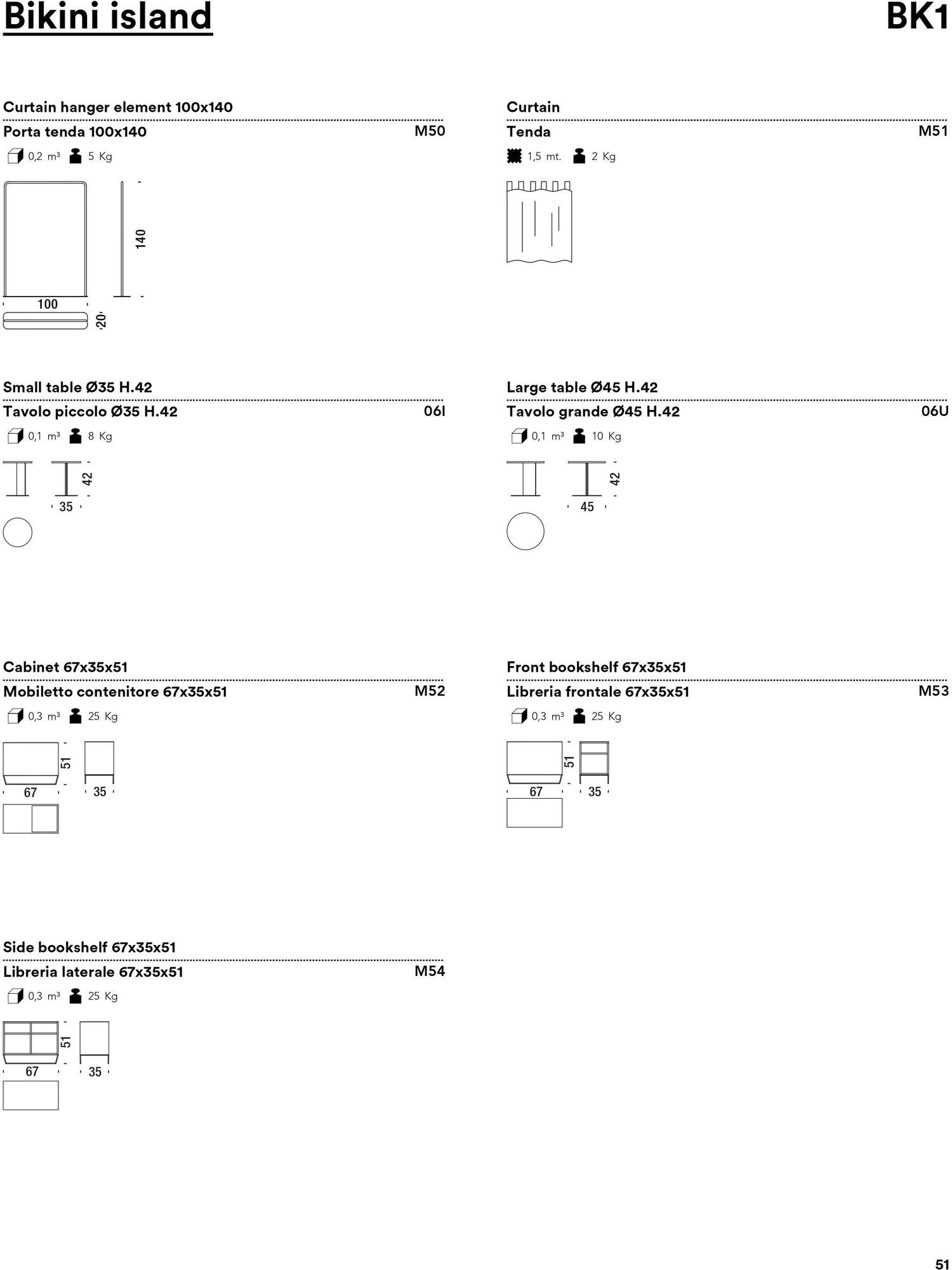 Bikini island

BK1

Curtain hanger element 100x140

Porta tenda 100x140

M50

0,2 m³ 5 Kg

140

100

20

Curtain

Tenda

M51

1,5 mt. 2 Kg

Small table Ø35 H.42

Tavolo piccolo Ø35 H.42

06I

0,1 m³ 8 Kg

42

35

Large table Ø45 H.42

Tavolo grande Ø45 H.42

06U

0,1 m³ 10 Kg

42

45

Cabinet 67x35x51

Mobiletto contenitore 67x35x51

M52

0,3 m³ 25 Kg

51

67

35

Front bookshelf 67x35x51

Libreria frontale 67x35x51

M53

0,3 m³ 25 Kg

51

67

35

Side bookshelf 67x35x51

Libreria laterale 67x35x51

M54

0,3 m³ 25 Kg

51

67

35

51