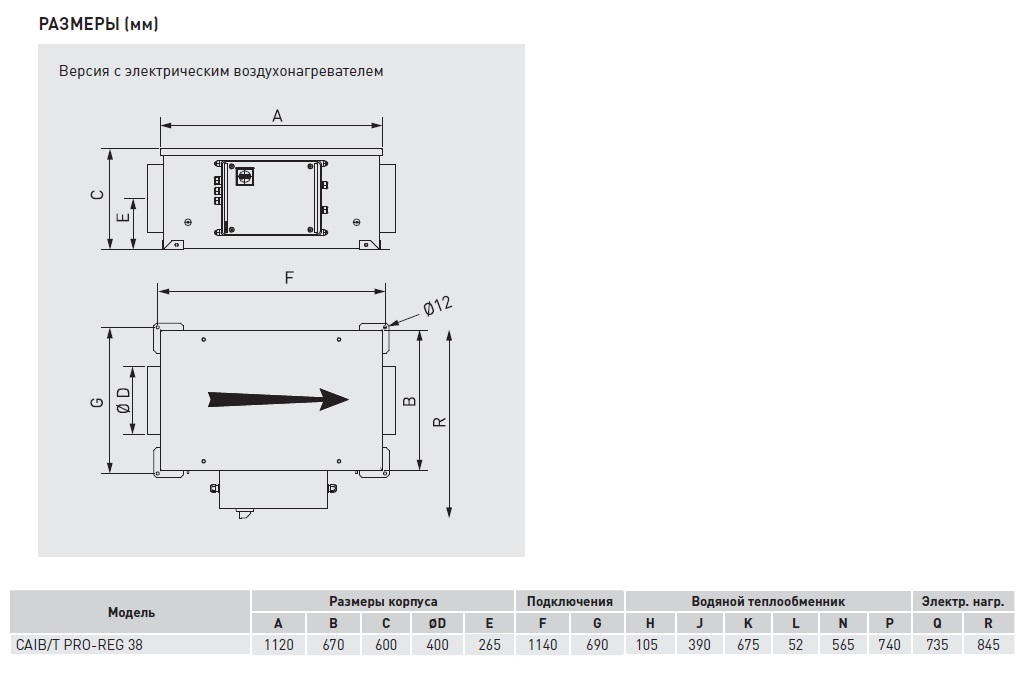 РАЗМЕРЫ (мм)

Версия с электрическим воздухонагревателем

A
C
E
F
Ø12
G
Ø D
B
R

| Модель | Размеры корпуса | | | | | Подключения | | Водяной теплообменник | | | | | | Электр. нагр. | |
|---|---|---|---|---|---|---|---|---|---|---|---|---|---|---|---|
| | A | B | C | ØD | E | F | G | H | J | K | L | N | P | Q | R |
| CAIB/T PRO-REG 38 | 1120 | 670 | 600 | 400 | 265 | 1140 | 690 | 105 | 390 | 675 | 52 | 565 | 740 | 735 | 845 |