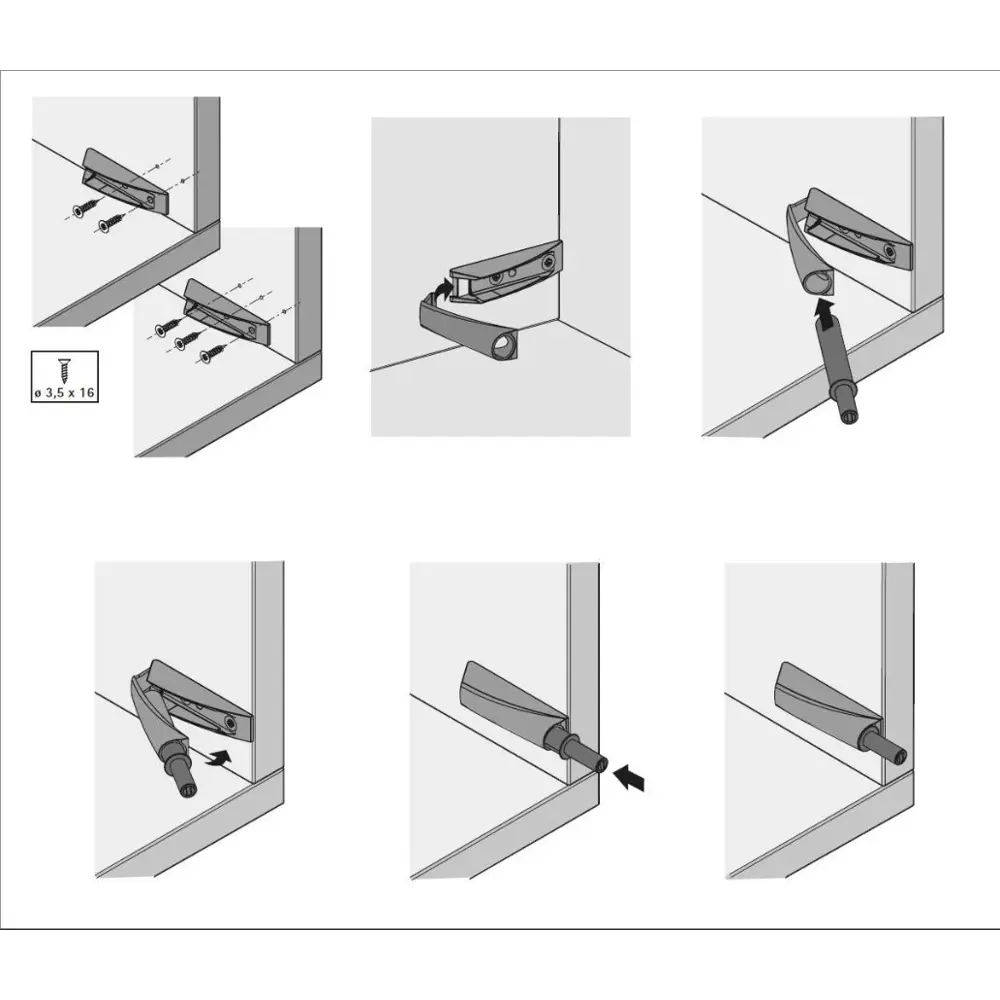 ø 3,5 x 16