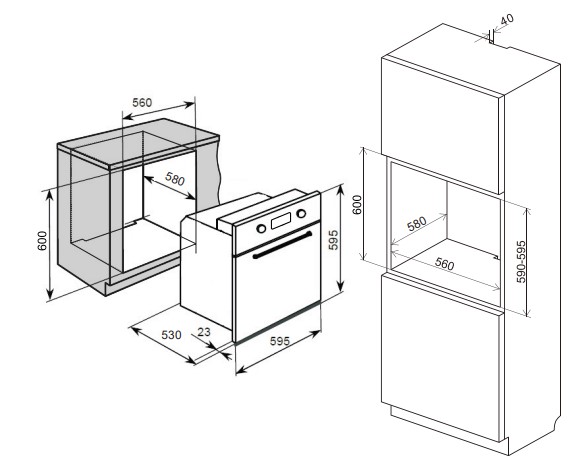 560
580
600
595
530
23
595
40
600
580
560
590-595