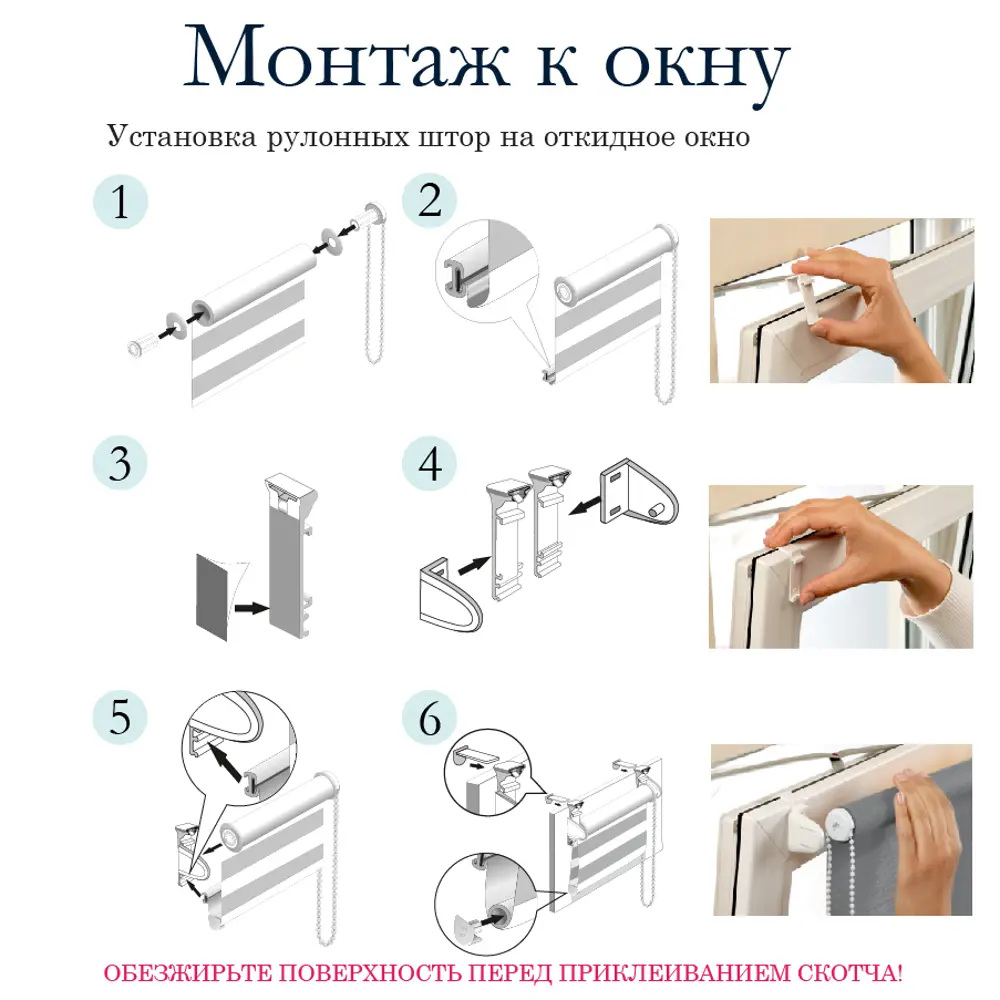 Монтаж к окну

Установка рулонных штор на откидное окно

1

2

3

4

5

6

ОБЕЗЖИРЬТЕ ПОВЕРХНОСТЬ ПЕРЕД ПРИКЛЕИВАНИЕМ СКОТЧА!