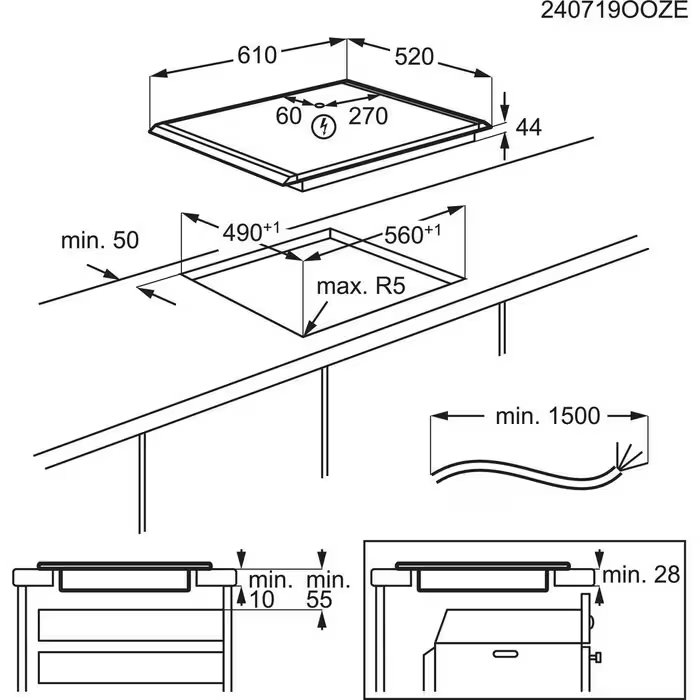 240719OOZE

610

520

60

270

44

min. 50

$490^{+1}$

$560^{+1}$

max. R5

min. 1500

min. 10

min. 55

min. 28