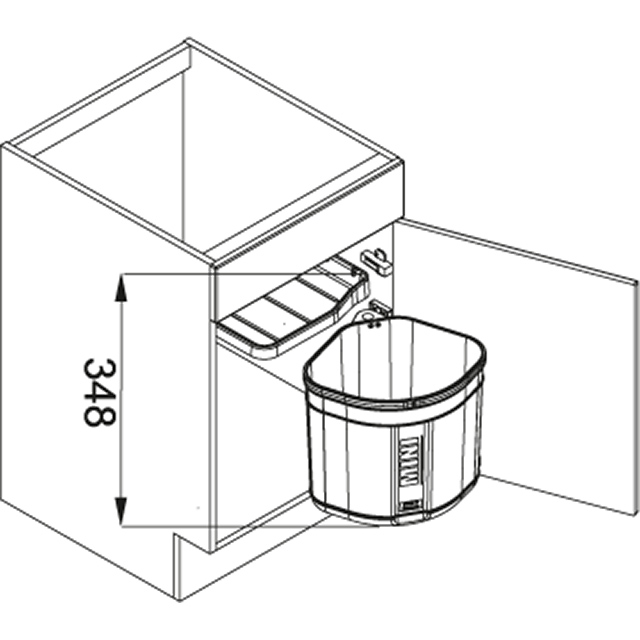 348