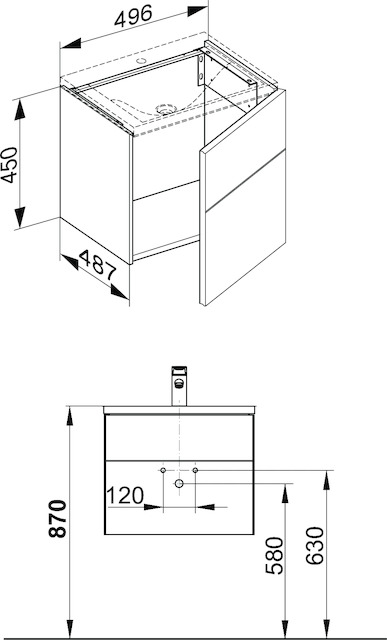 496
450
487
870
120
580
630