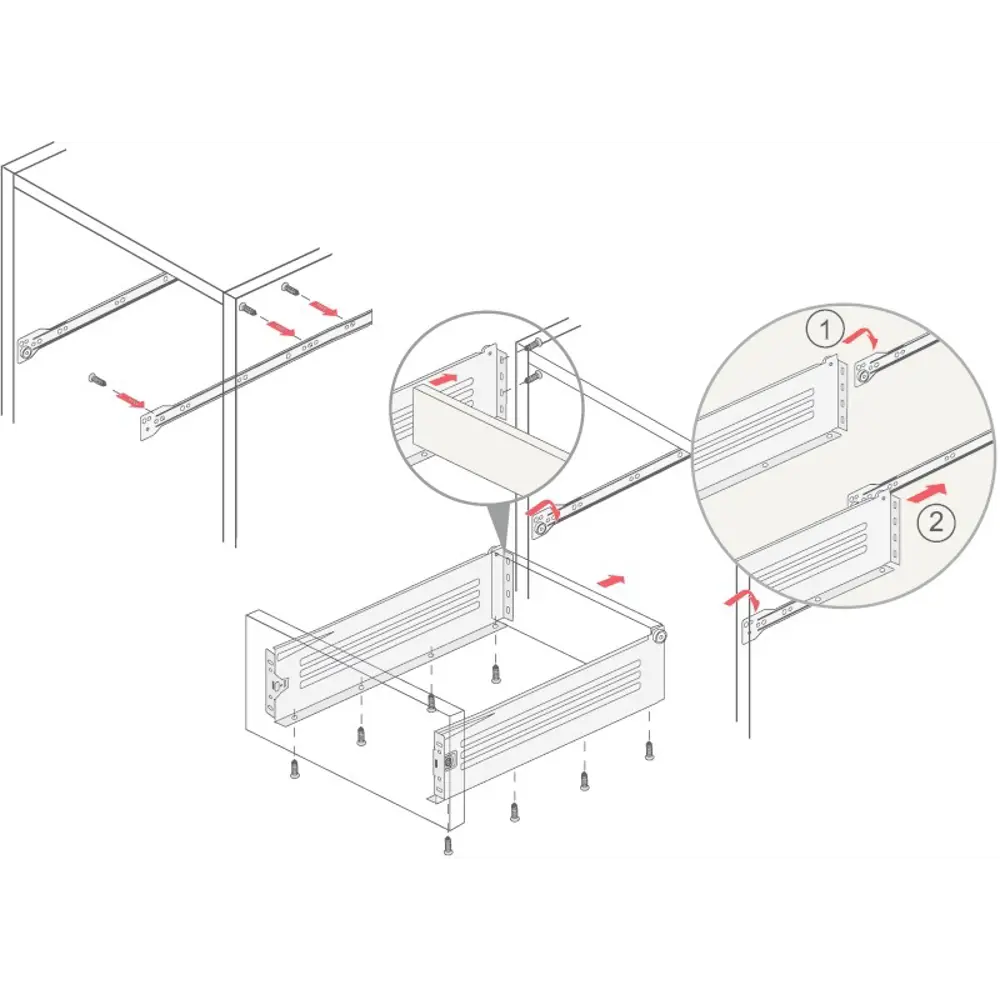 1
2