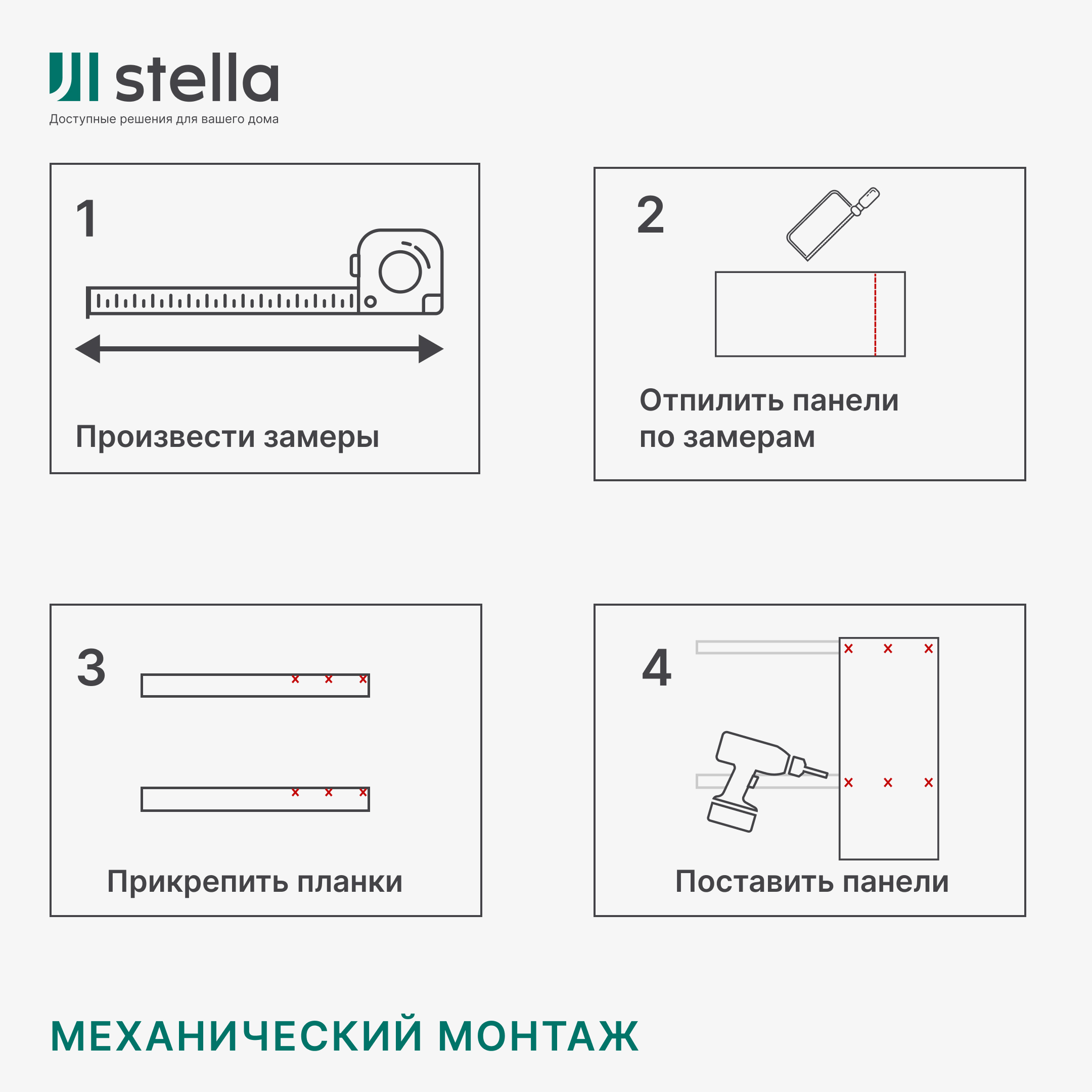 stella
Доступные решения для вашего дома

1

Произвести замеры

2

Отпилить панели по замерам

3

Прикрепить планки

4

Поставить панели

МЕХАНИЧЕСКИЙ МОНТАЖ