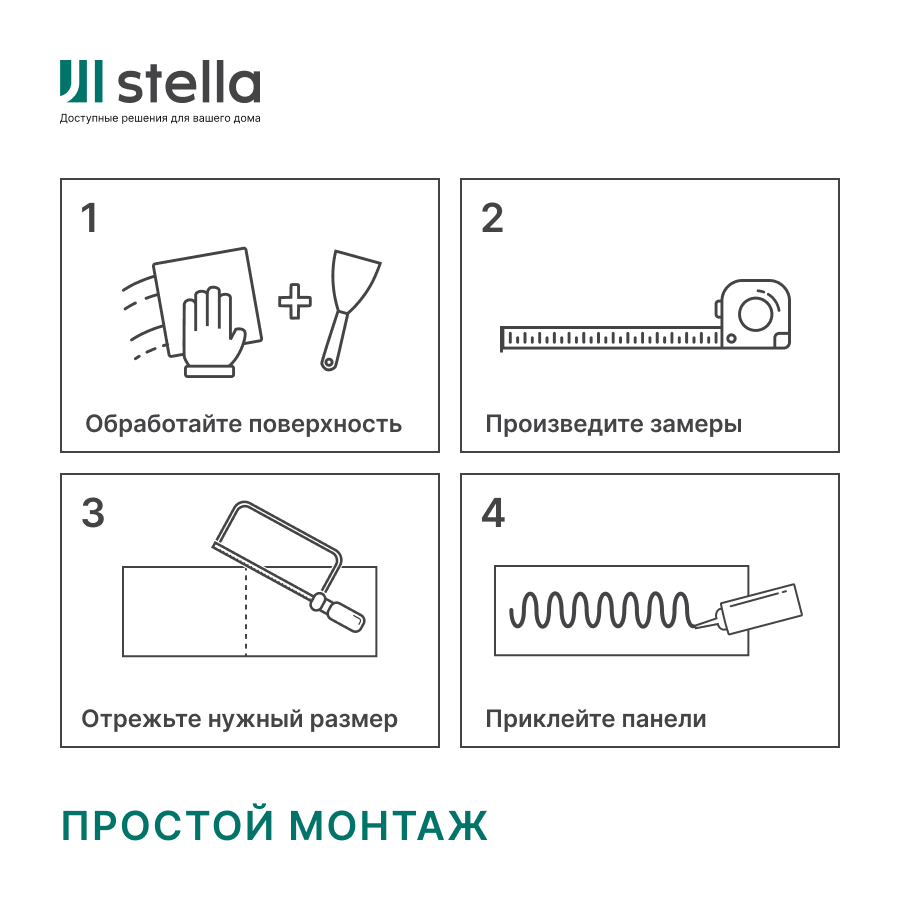 stella
Доступные решения для вашего дома

1

Обработайте поверхность

2

Произведите замеры

3

Отрежьте нужный размер

4

Приклейте панели

ПРОСТОЙ МОНТАЖ