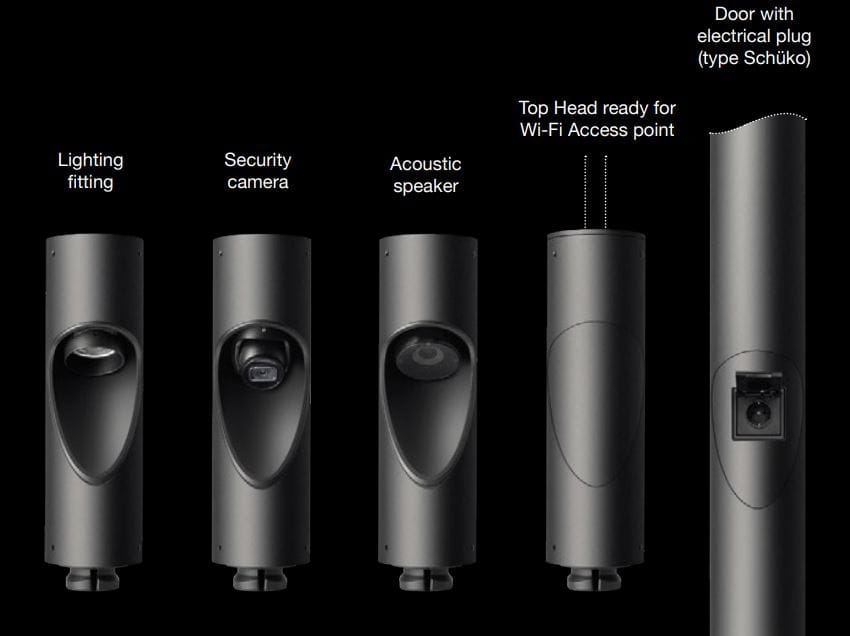 Lighting fitting

Security camera

Acoustic speaker

Top Head ready for Wi-Fi Access point

Door with electrical plug (type Schüko)