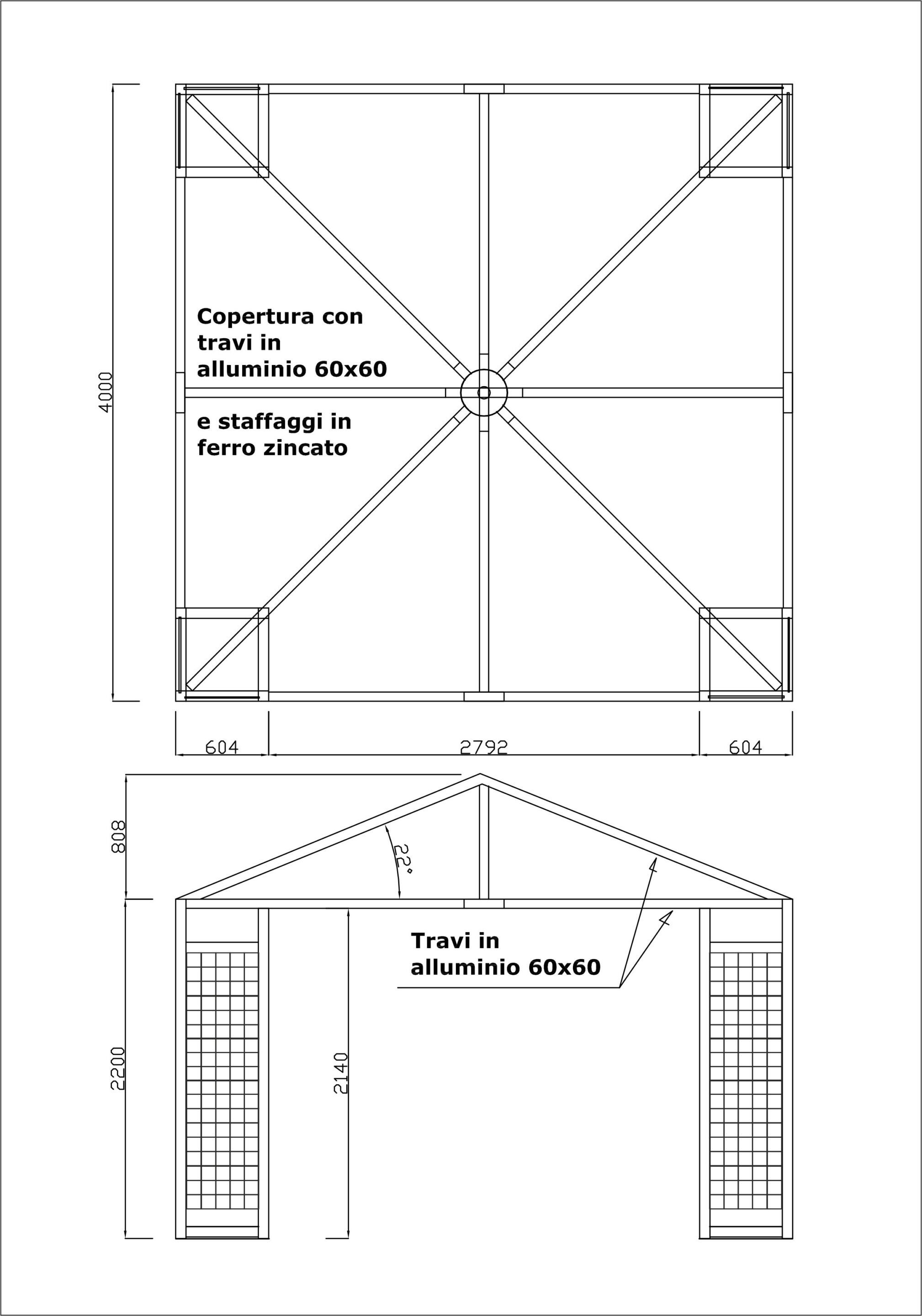 4000

Copertura con travi in alluminio 60x60

e staffaggi in ferro zincato

604 2792 604

808

22°

Travi in alluminio 60x60

2200

2140