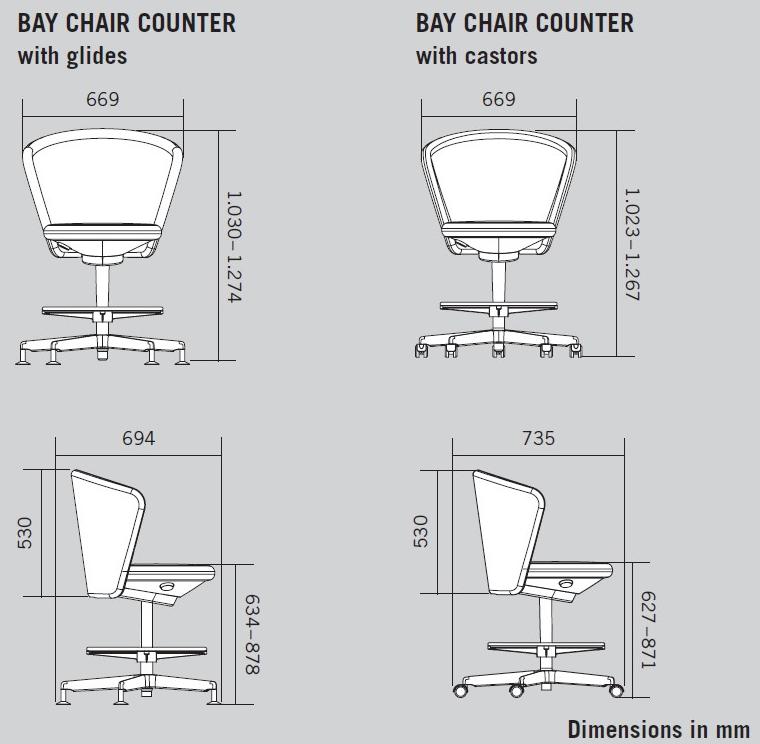 BAY CHAIR COUNTER
with glides

669

1.030–1.274

694

530

634–878

BAY CHAIR COUNTER
with castors

669

1.023–1.267

735

530

627–871

Dimensions in mm