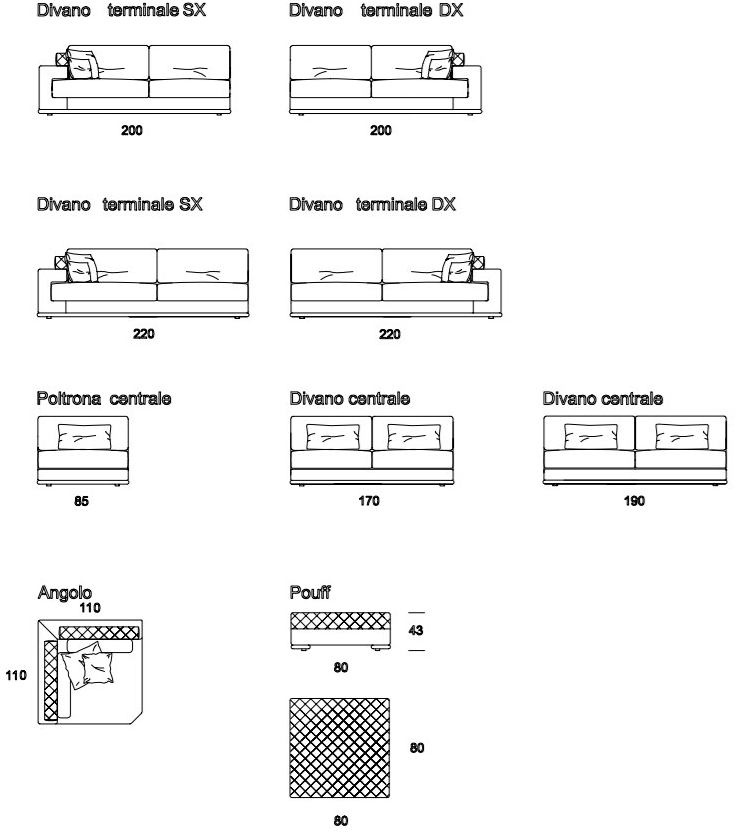 Divano terminale SX

200

Divano terminale DX

200

Divano terminale SX

220

Divano terminale DX

220

Poltrona centrale

85

Divano centrale

170

Divano centrale

190

Angolo

110

110

Pouff

43

80

80

80