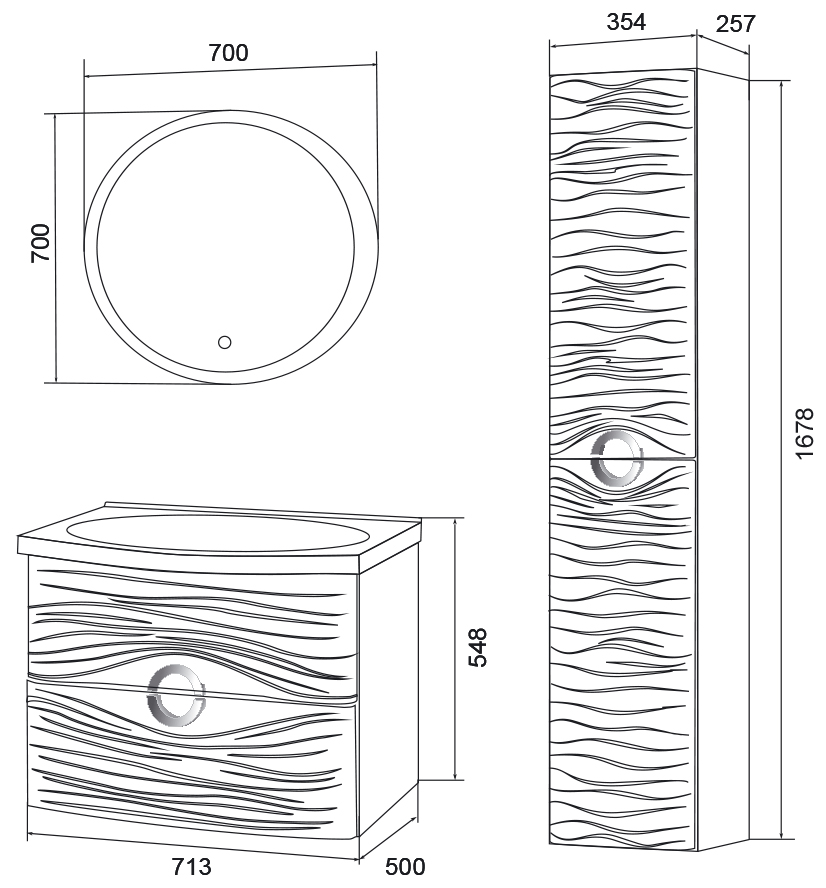 700
700
354
257
1678
548
713
500