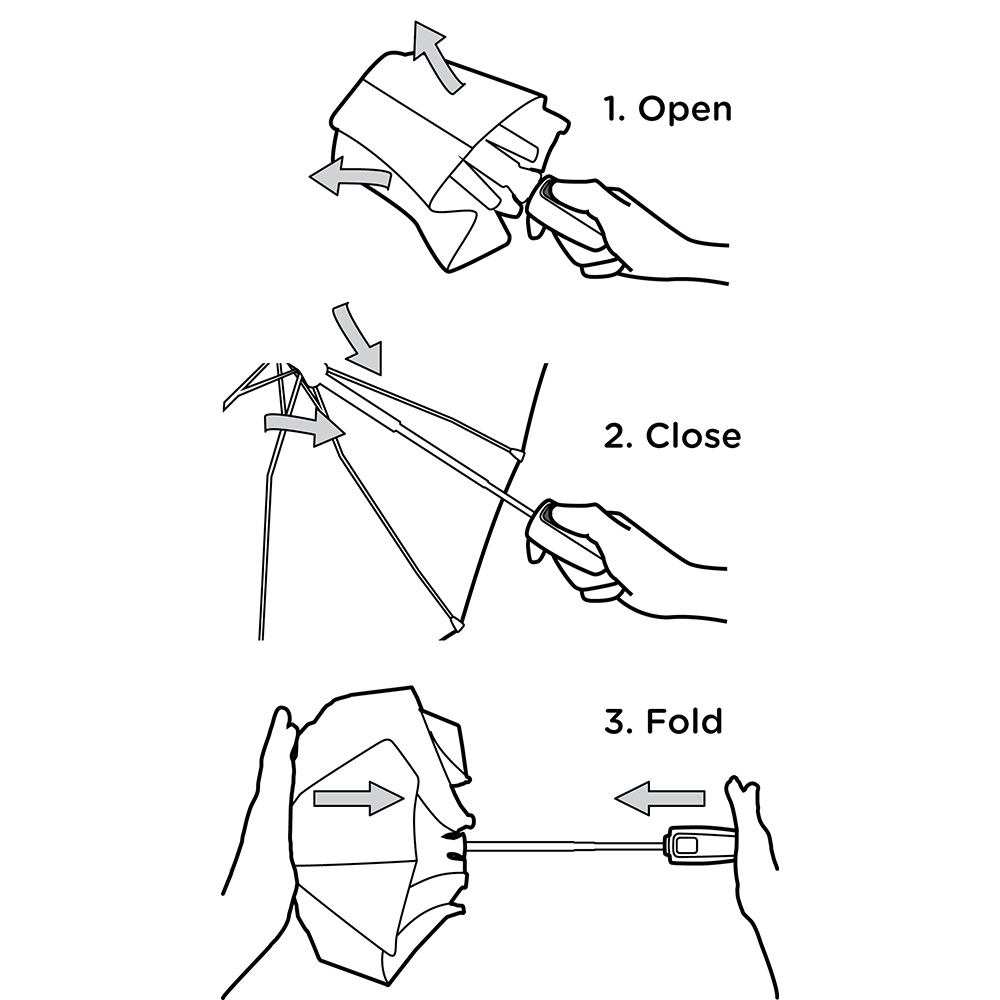 1. Open

2. Close

3. Fold