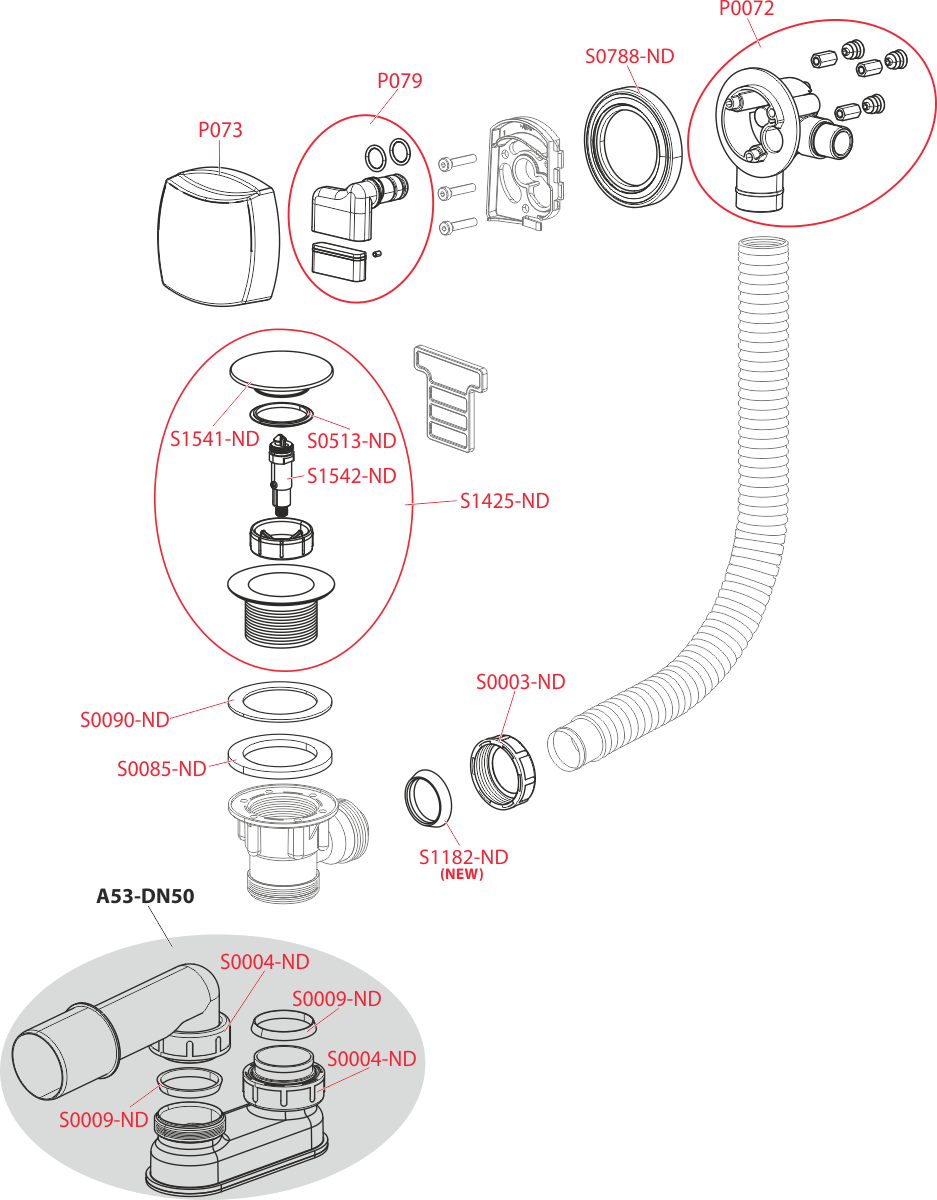 P0072

S0788-ND

P079

P073

S1541-ND

S0513-ND

S1542-ND

S1425-ND

S0003-ND

S0090-ND

S0085-ND

S1182-ND
(NEW)

A53-DN50

S0004-ND

S0009-ND

S0004-ND

S0009-ND