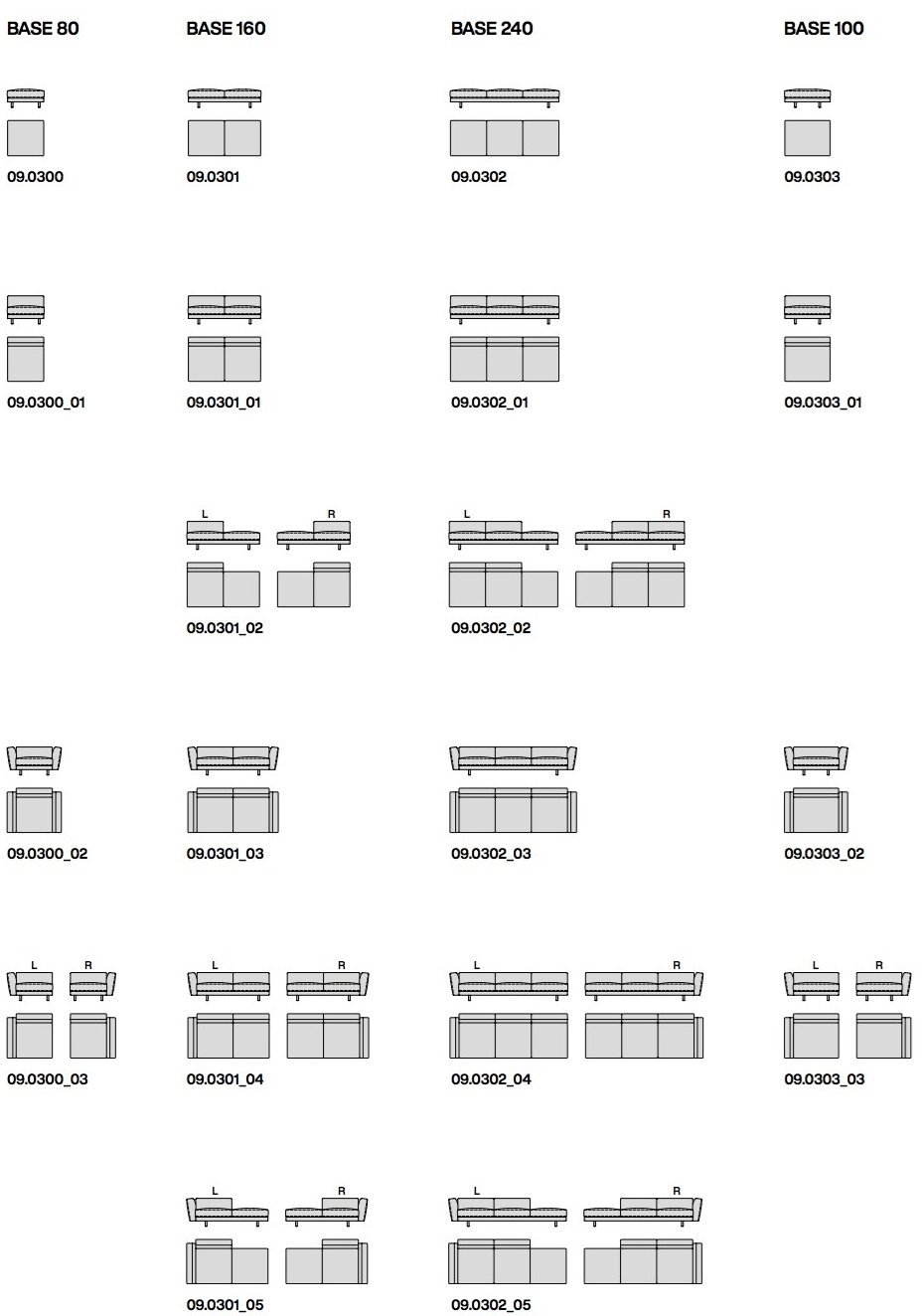 BASE 80

09.0300

09.0300_01

09.0300_02

L R

09.0300_03

BASE 160

09.0301

09.0301_01

L R

09.0301_02

09.0301_03

L R

09.0301_04

L R

09.0301_05

BASE 240

09.0302

09.0302_01

L R

09.0302_02

09.0302_03

L R

09.0302_04

L R

09.0302_05

BASE 100

09.0303

09.0303_01

09.0303_02

L R

09.0303_03