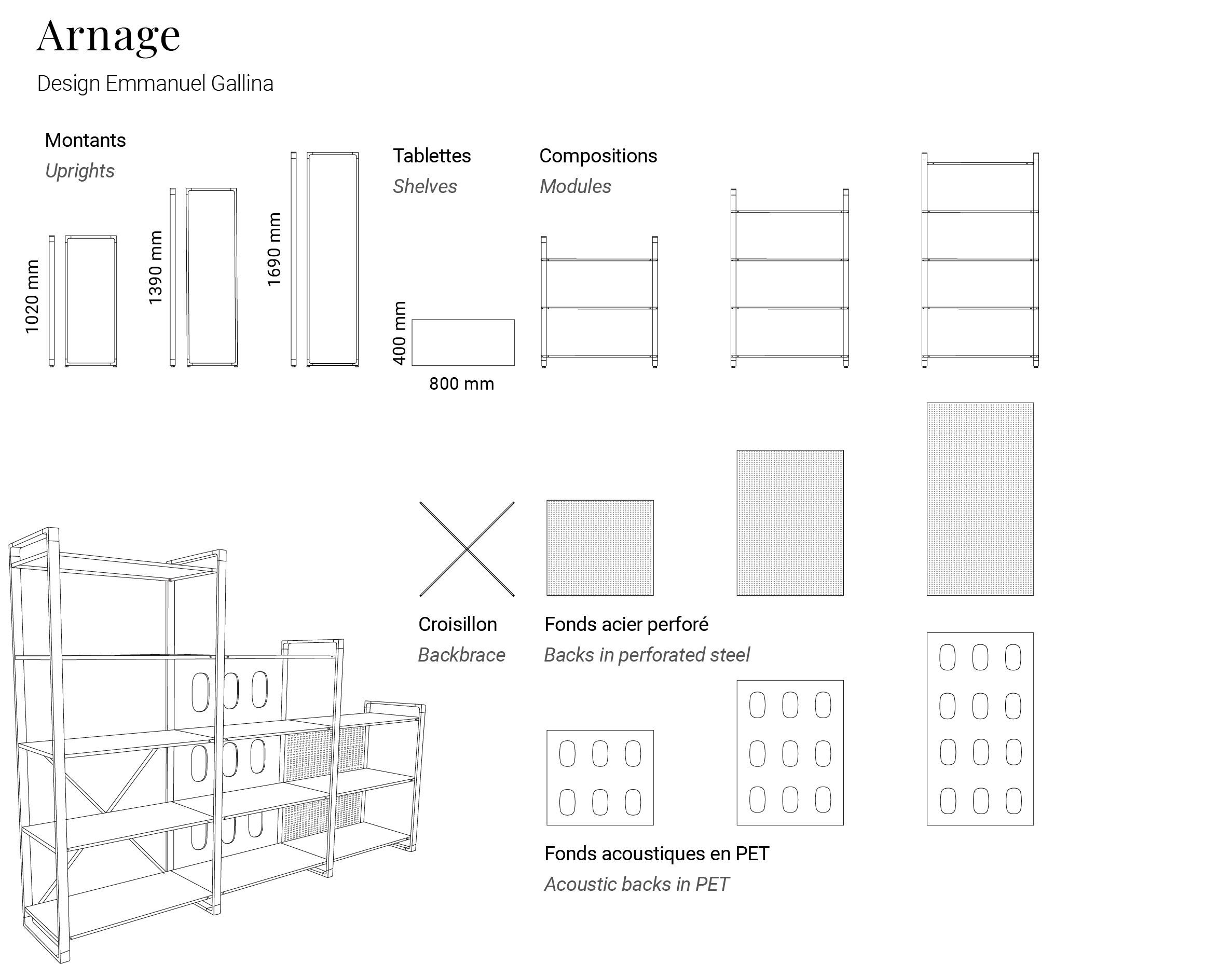 Arnage

Design Emmanuel Gallina

Montants

Uprights

1020 mm

1390 mm

1690 mm

Tablettes

Shelves

400 mm

800 mm

Compositions

Modules

Croisillon

Backbrace

Fonds acier perforé

Backs in perforated steel

Fonds acoustiques en PET

Acoustic backs in PET