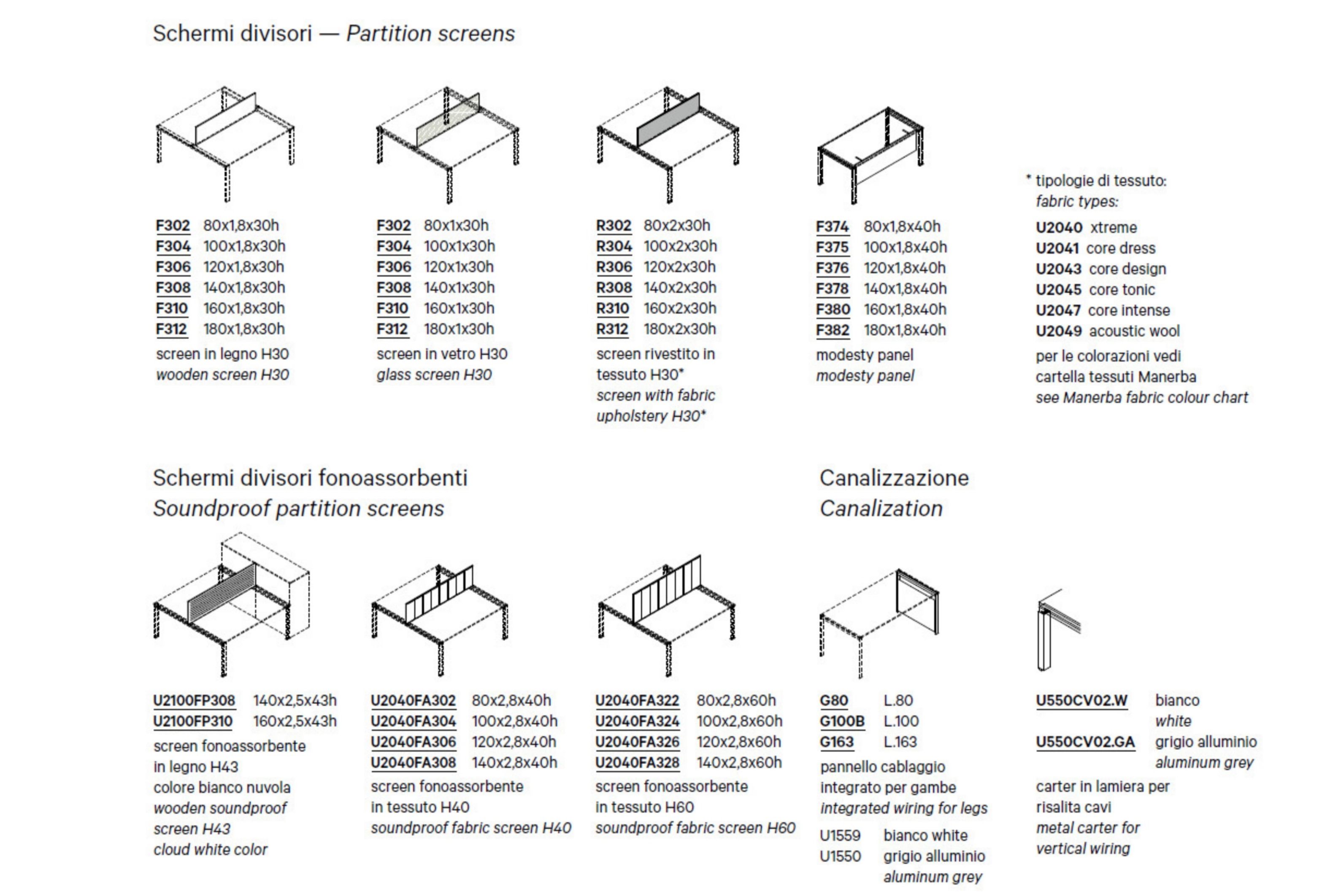 Schermi divisori — Partition screens

F302 80x1,8x30h
F304 100x1,8x30h
F306 120x1,8x30h
F308 140x1,8x30h
F310 160x1,8x30h
F312 180x1,8x30h
screen in legno H30
wooden screen H30

F302 80x1x30h
F304 100x1x30h
F306 120x1x30h
F308 140x1x30h
F310 160x1x30h
F312 180x1x30h
screen in vetro H30
glass screen H30

R302 80x2x30h
R304 100x2x30h
R306 120x2x30h
R308 140x2x30h
R310 160x2x30h
R312 180x2x30h
screen rivestito in tessuto H30*
screen with fabric upholstery H30*

F374 80x1,8x40h
F375 100x1,8x40h
F376 120x1,8x40h
F378 140x1,8x40h
F380 160x1,8x40h
F382 180x1,8x40h
modesty panel
modesty panel

* tipologie di tessuto:
fabric types:
U2040 xtreme
U2041 core dress
U2043 core design
U2045 core tonic
U2047 core intense
U2049 acoustic wool
per le colorazioni vedi cartella tessuti Manerba
see Manerba fabric colour chart

Schermi divisori fonoassorbenti
Soundproof partition screens

U2100FP308 140x2,5x43h
U2100FP310 160x2,5x43h
screen fonoassorbente in legno H43
colore bianco nuvola
wooden soundproof screen H43
cloud white color

U2040FA302 80x2,8x40h
U2040FA304 100x2,8x40h
U2040FA306 120x2,8x40h
U2040FA308 140x2,8x40h
screen fonoassorbente in tessuto H40
soundproof fabric screen H40

U2040FA322 80x2,8x60h
U2040FA324 100x2,8x60h
U2040FA326 120x2,8x60h
U2040FA328 140x2,8x60h
screen fonoassorbente in tessuto H60
soundproof fabric screen H60

Canalizzazione
Canalization

G80 L.80
G100B L.100
G163 L.163
pannello cablaggio integrato per gambe
integrated wiring for legs
U1559 bianco white
U1550 grigio alluminio aluminum grey

U550CV02.W bianco white
U550CV02.GA grigio alluminio aluminum grey
carter in lamiera per risalita cavi
metal carter for vertical wiring