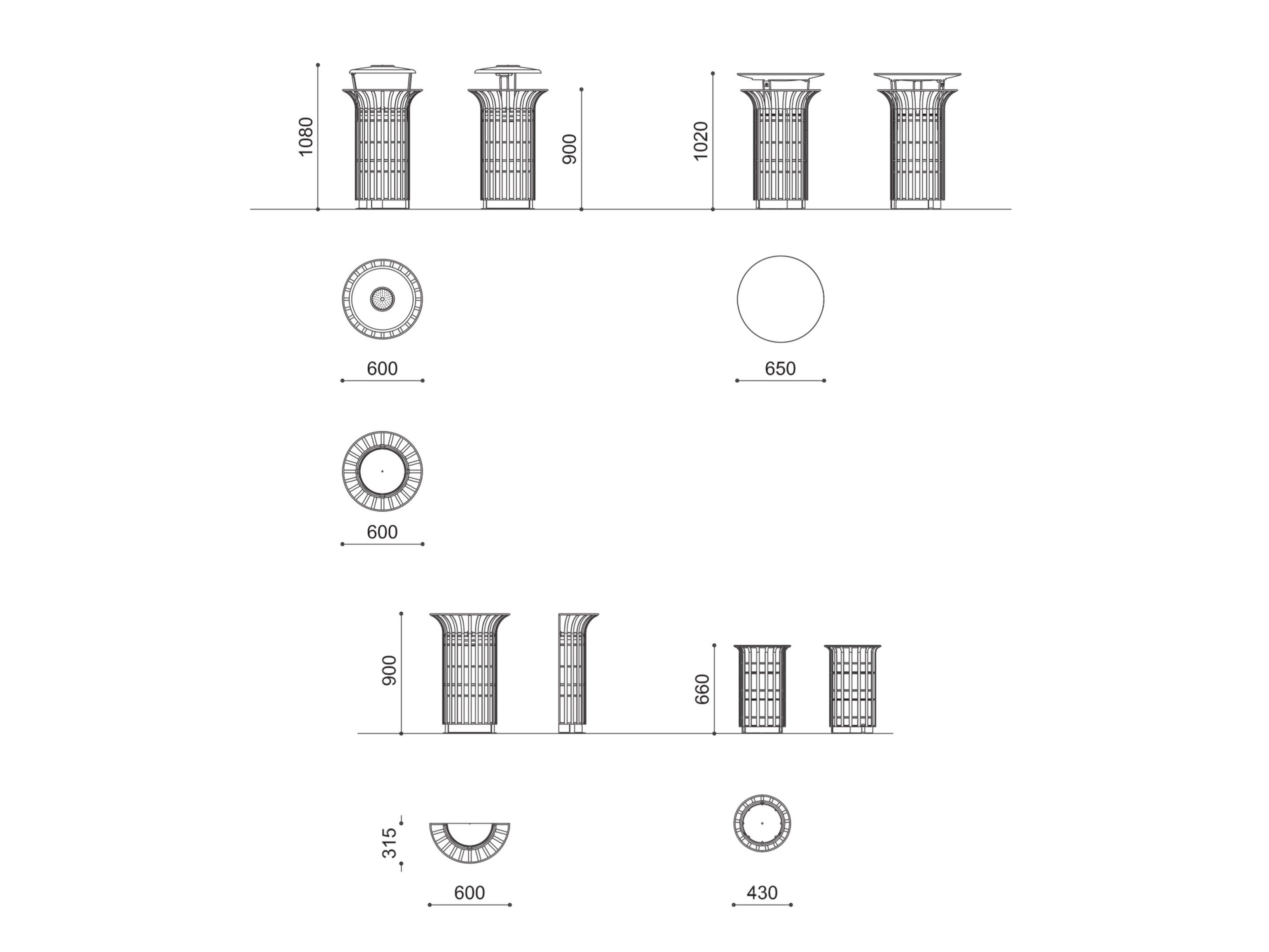 1080

900

1020

600

650

600

900

660

315

600

430