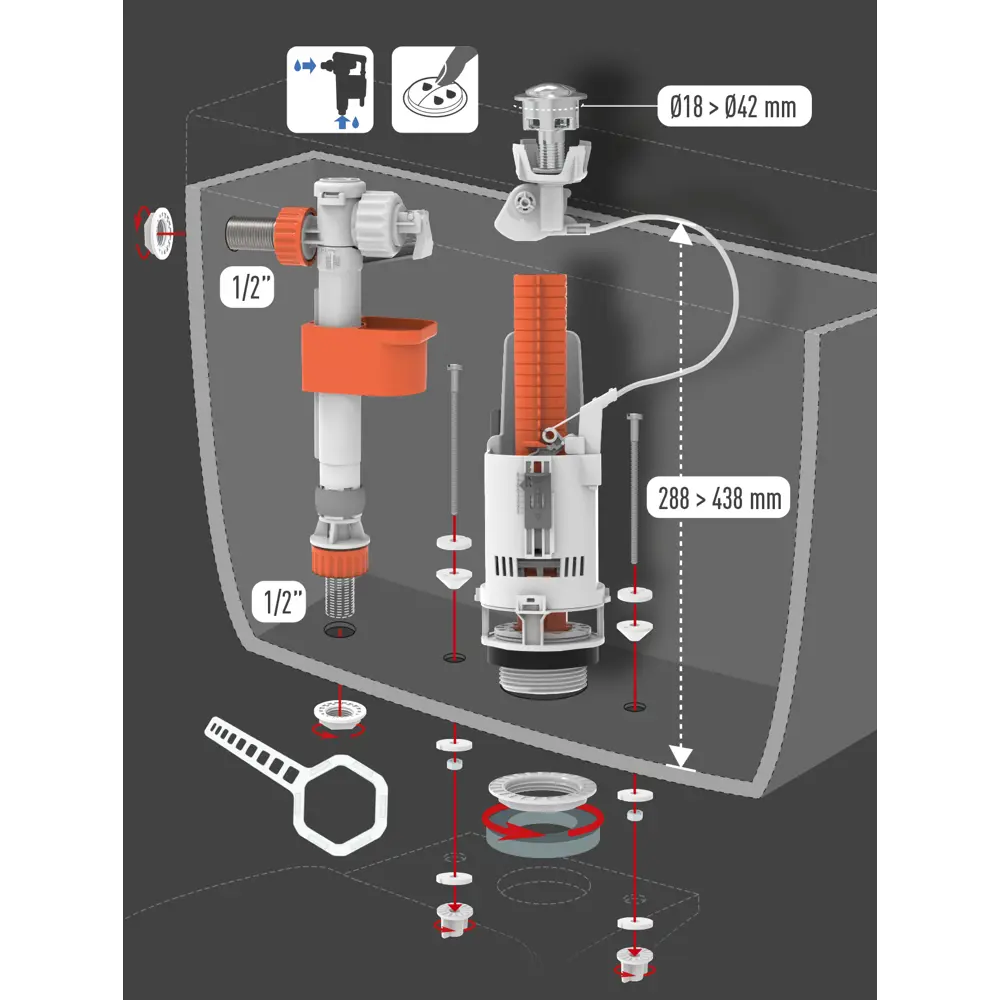 Ø18 > Ø42 mm

1/2"

288 > 438 mm

1/2"