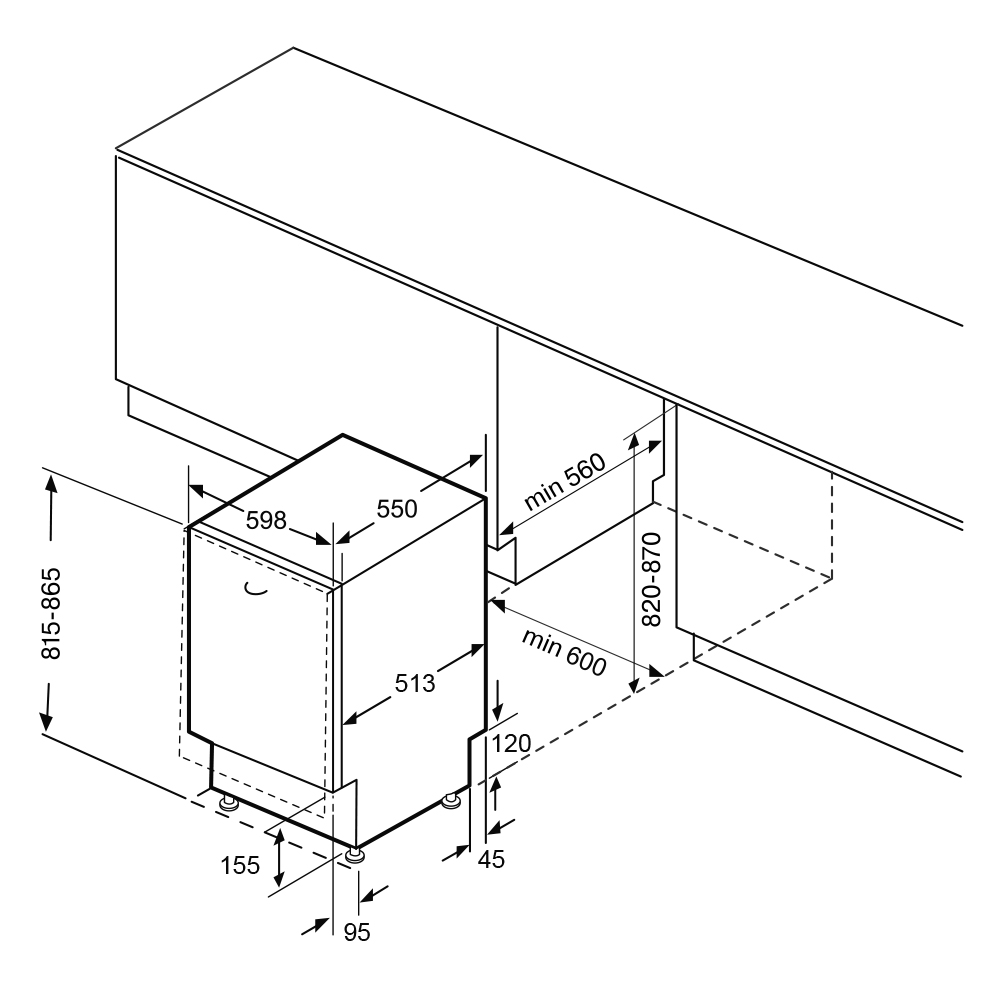 598
550
min 560
815-865
820-870
min 600
513
120
155
45
95