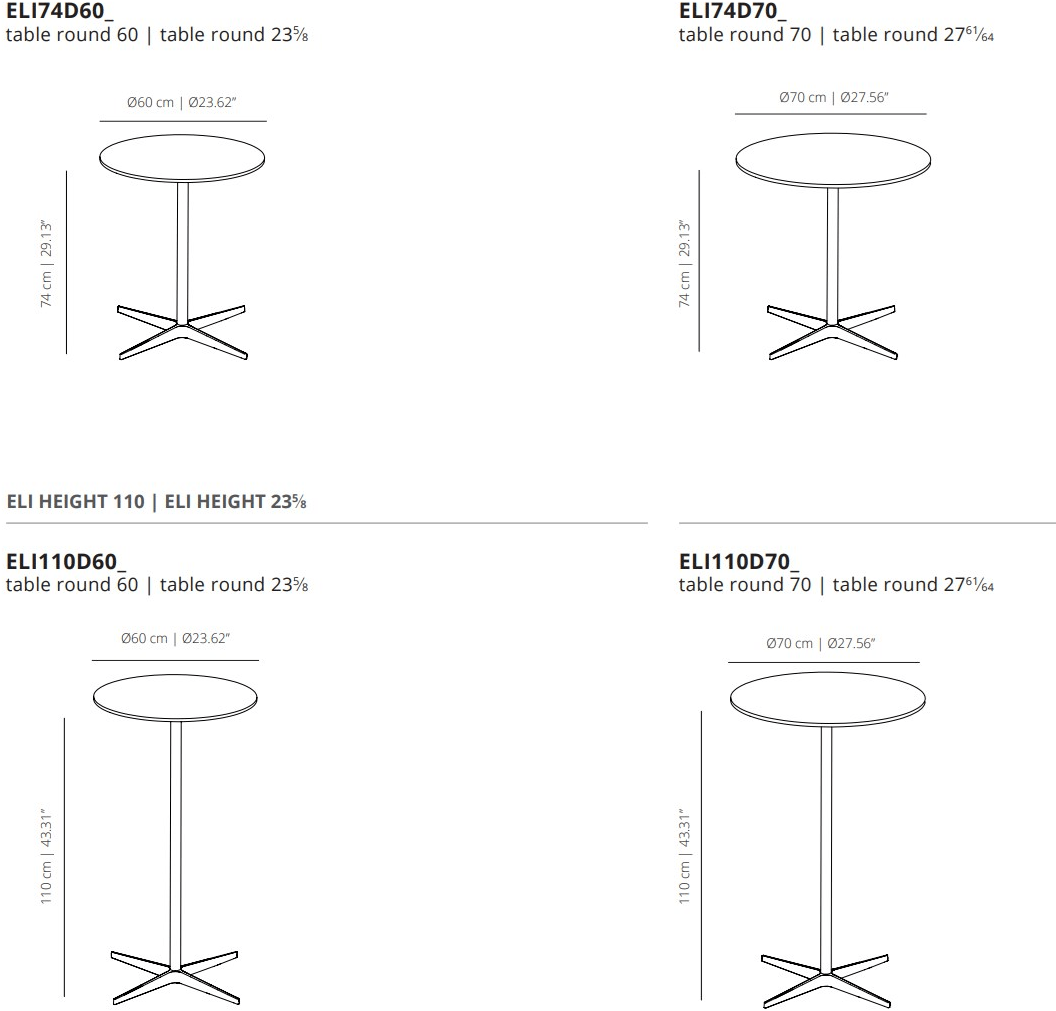 ELI74D60_
table round 60 | table round 23⅝

Ø60 cm | Ø23.62"

74 cm | 29.13"

ELI74D70_
table round 70 | table round 27⁶¹⁄₆₄

Ø70 cm | Ø27.56"

74 cm | 29.13"

ELI HEIGHT 110 | ELI HEIGHT 23⅝

ELI110D60_
table round 60 | table round 23⅝

Ø60 cm | Ø23.62"

110 cm | 43.31"

ELI110D70_
table round 70 | table round 27⁶¹⁄₆₄

Ø70 cm | Ø27.56"

110 cm | 43.31"